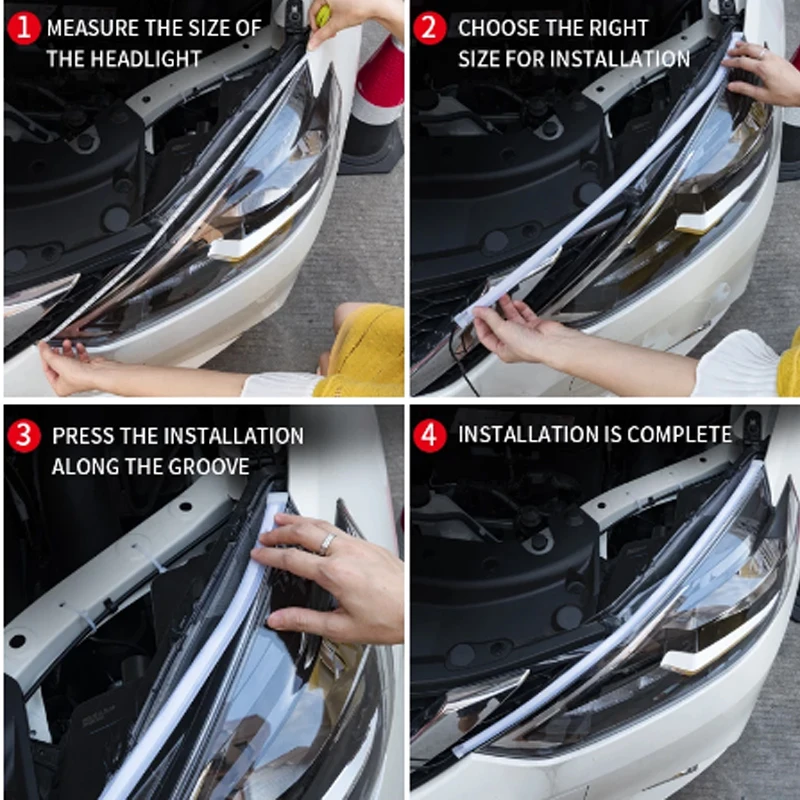 1 MEASURE THE SIZE OF THE HEADLIGHT

2 CHOOSE THE RIGHT SIZE FOR INSTALLATION

3 PRESS THE INSTALLATION ALONG THE GROOVE

4 INSTALLATION IS COMPLETE