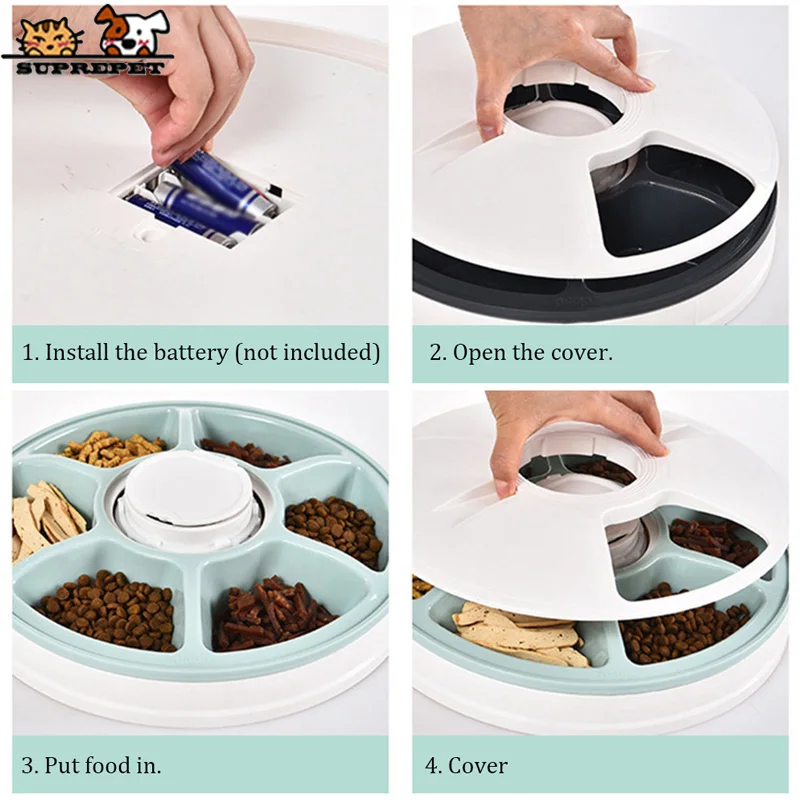 SUPREPET

1. Install the battery (not included)

2. Open the cover.

3. Put food in.

4. Cover