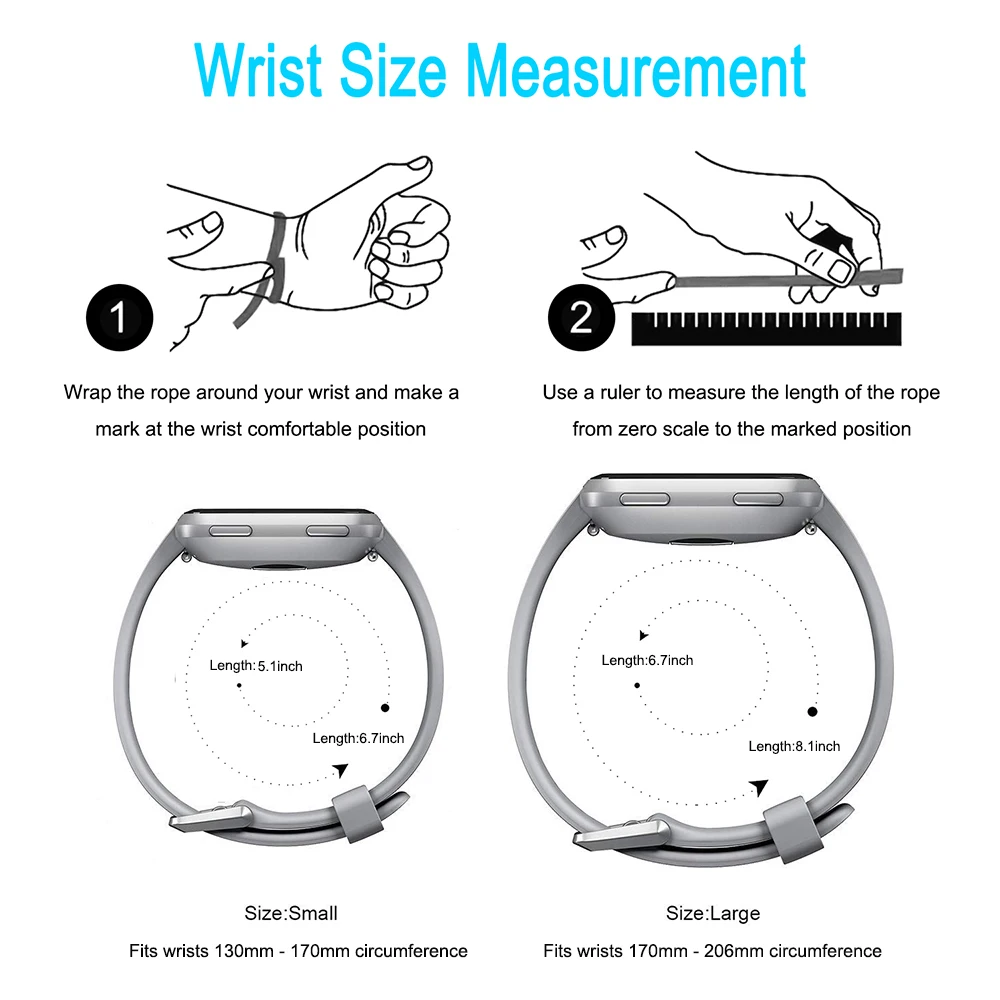 Wrist Size Measurement

1

Wrap the rope around your wrist and make a mark at the wrist comfortable position

2

Use a ruler to measure the length of the rope from zero scale to the marked position

Length:5.1inch

Length:6.7inch

Size:Small

Fits wrists 130mm - 170mm circumference

Length:6.7inch

Length:8.1inch

Size:Large

Fits wrists 170mm - 206mm circumference