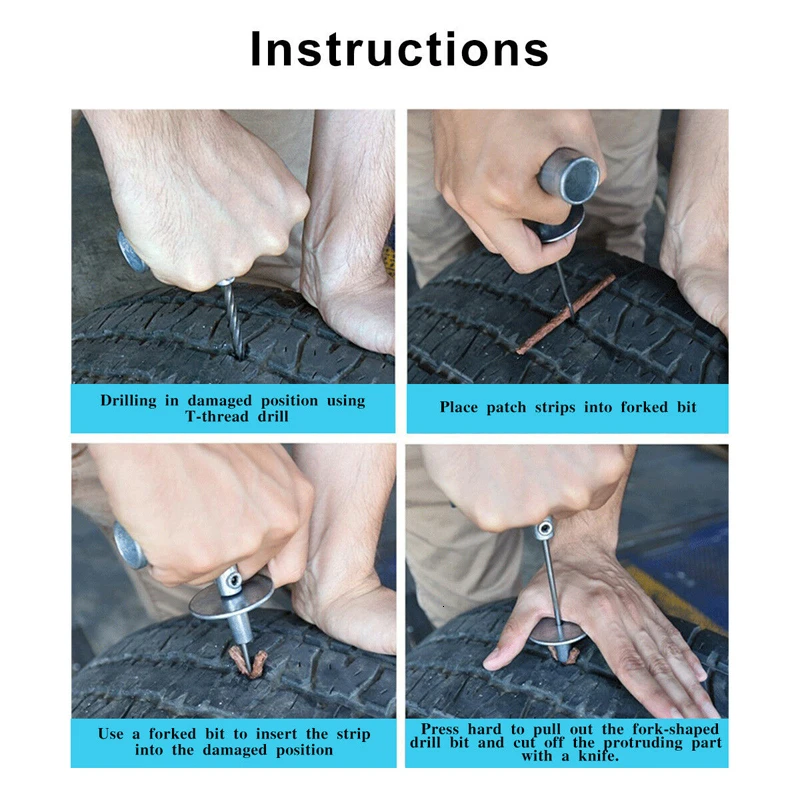 Instructions

Drilling in damaged position using T-thread drill

Place patch strips into forked bit

Use a forked bit to insert the strip into the damaged position

Press hard to pull out the fork-shaped drill bit and cut off the protruding part with a knife.