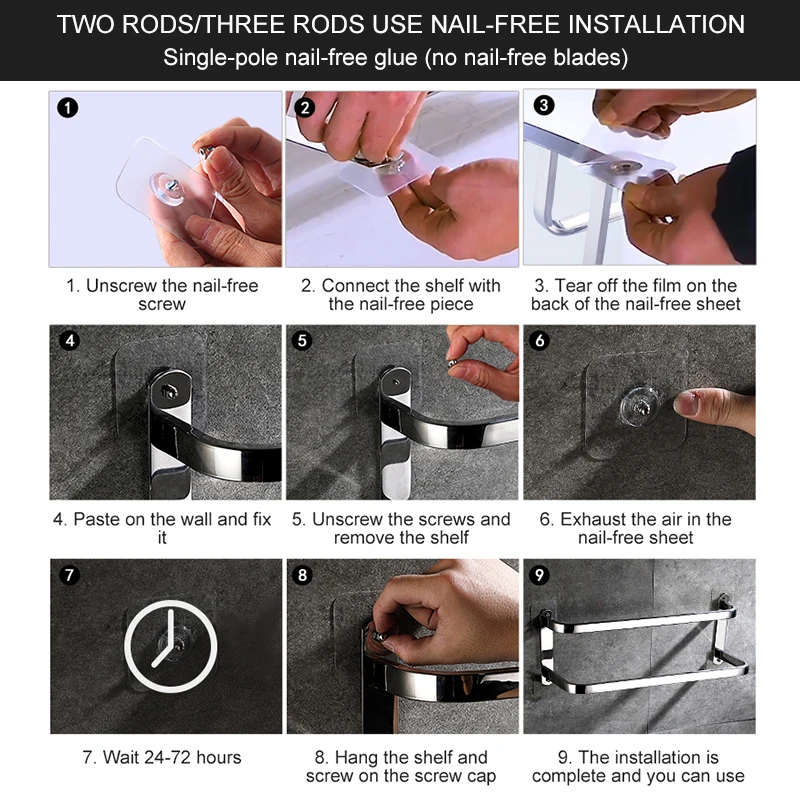 TWO RODS/THREE RODS USE NAIL-FREE INSTALLATION
Single-pole nail-free glue (no nail-free blades)

1

1. Unscrew the nail-free screw

2

2. Connect the shelf with the nail-free piece

3

3. Tear off the film on the back of the nail-free sheet

4

4. Paste on the wall and fix it

5

5. Unscrew the screws and remove the shelf

6

6. Exhaust the air in the nail-free sheet

7

7. Wait 24-72 hours

8

8. Hang the shelf and screw on the screw cap

9

9. The installation is complete and you can use