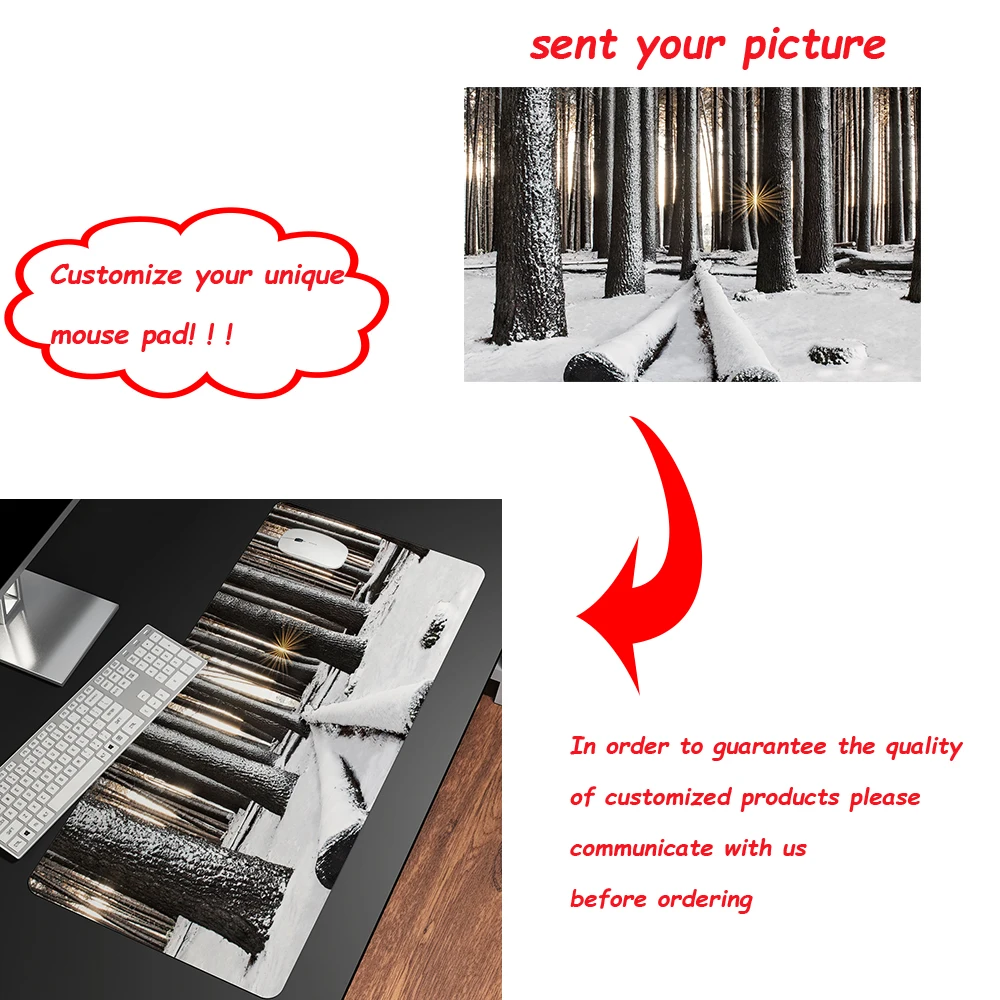 sent your picture

Customize your unique mouse pad! ! !

In order to guarantee the quality of customized products please communicate with us before ordering