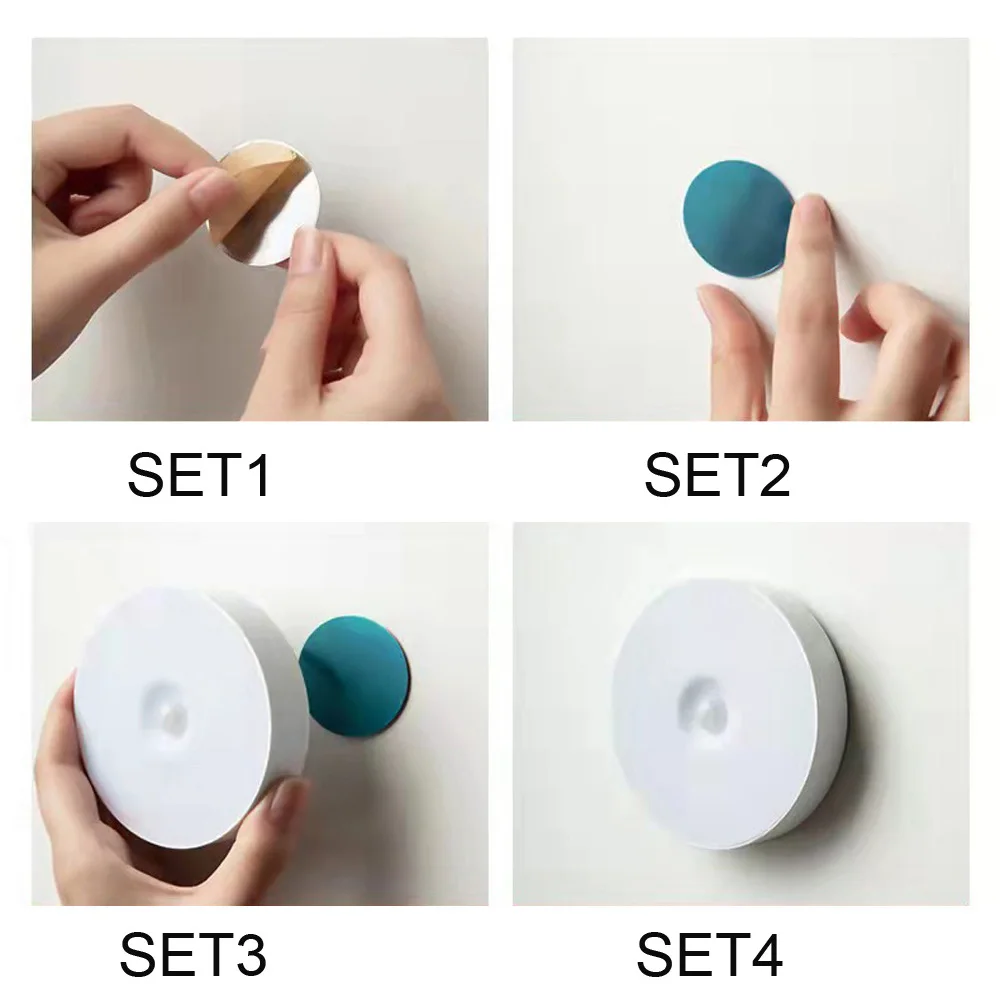 SET1

SET2

SET3

SET4