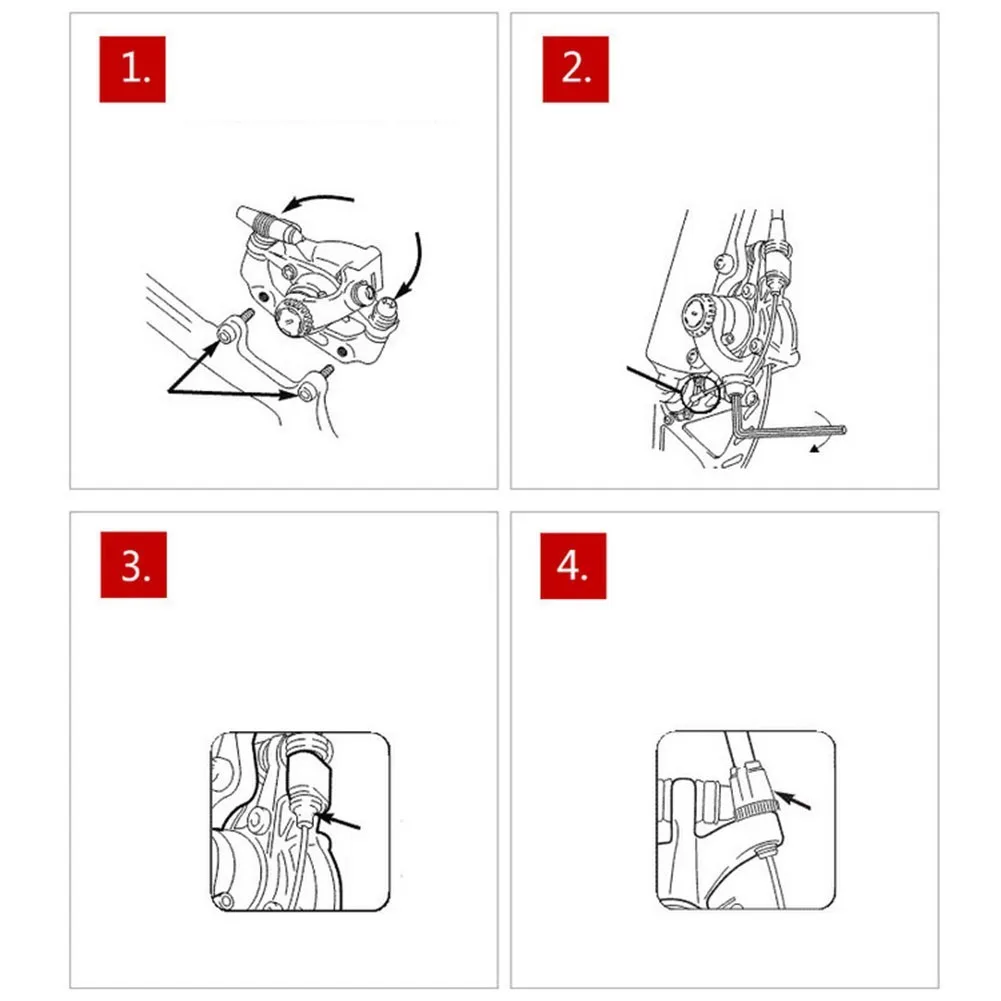 1.

2.

3.

4.