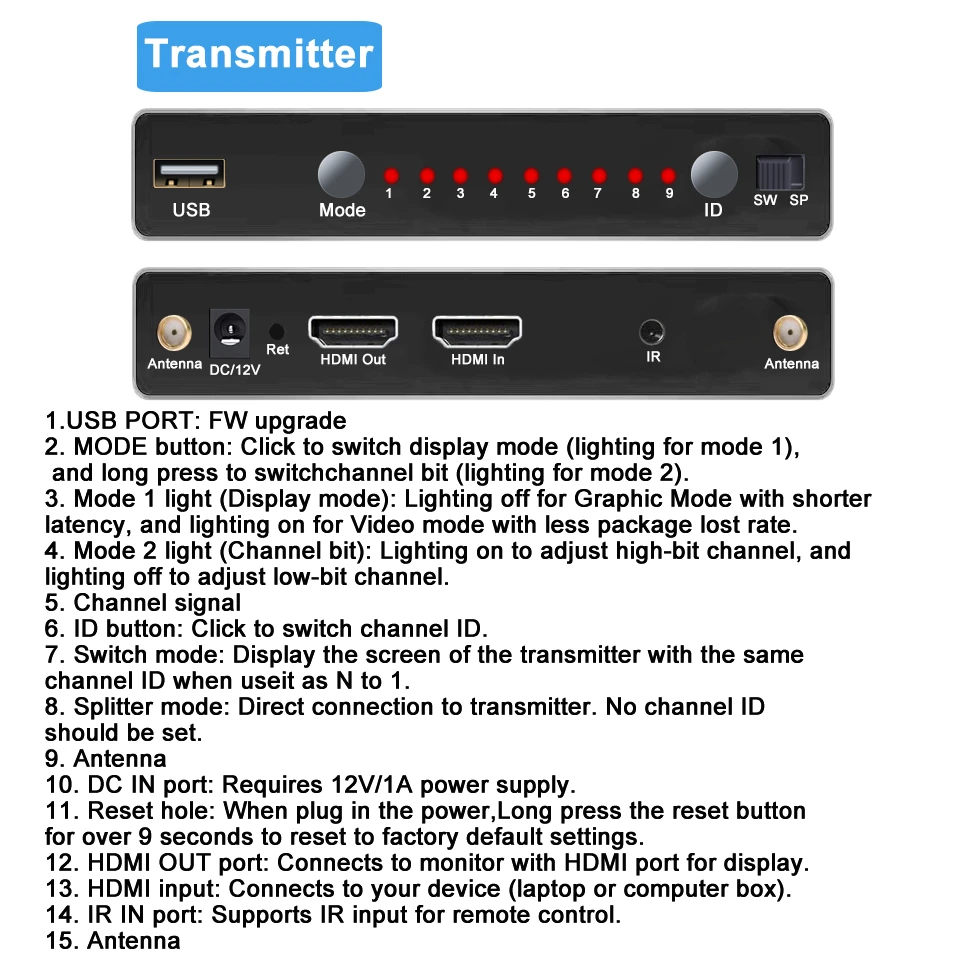 Transmitter

USB
Mode
1 2 3 4 5 6 7 8 9
ID
SW SP

Antenna
DC/12V
Ret
HDMI Out
HDMI In
IR
Antenna

1.USB PORT: FW upgrade
2. MODE button: Click to switch display mode (lighting for mode 1), and long press to switchchannel bit (lighting for mode 2).
3. Mode 1 light (Display mode): Lighting off for Graphic Mode with shorter latency, and lighting on for Video mode with less package lost rate.
4. Mode 2 light (Channel bit): Lighting on to adjust high-bit channel, and lighting off to adjust low-bit channel.
5. Channel signal
6. ID button: Click to switch channel ID.
7. Switch mode: Display the screen of the transmitter with the same channel ID when useit as N to 1.
8. Splitter mode: Direct connection to transmitter. No channel ID should be set.
9. Antenna
10. DC IN port: Requires 12V/1A power supply.
11. Reset hole: When plug in the power,Long press the reset button for over 9 seconds to reset to factory default settings.
12. HDMI OUT port: Connects to monitor with HDMI port for display.
13. HDMI input: Connects to your device (laptop or computer box).
14. IR IN port: Supports IR input for remote control.
15. Antenna