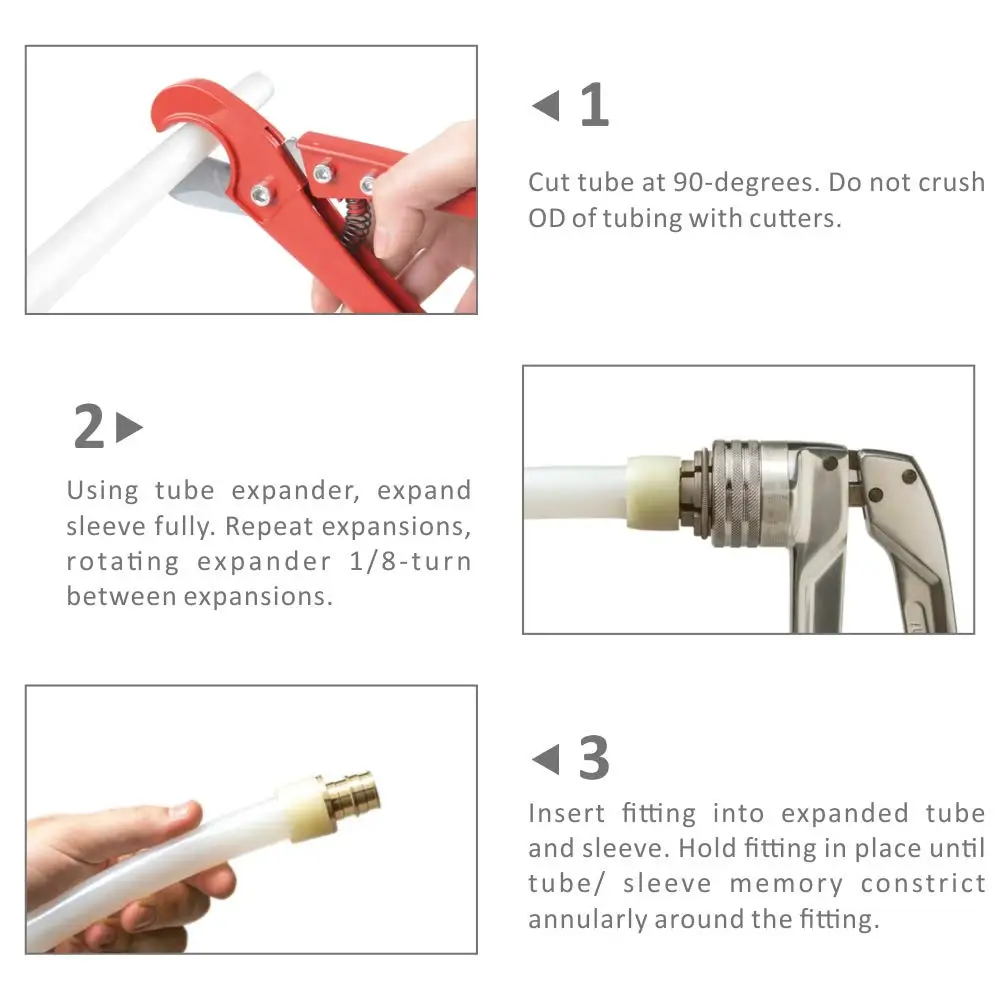 1

Cut tube at 90-degrees. Do not crush OD of tubing with cutters.

2

Using tube expander, expand sleeve fully. Repeat expansions, rotating expander 1/8-turn between expansions.

3

Insert fitting into expanded tube and sleeve. Hold fitting in place until tube/ sleeve memory constrict annularly around the fitting.