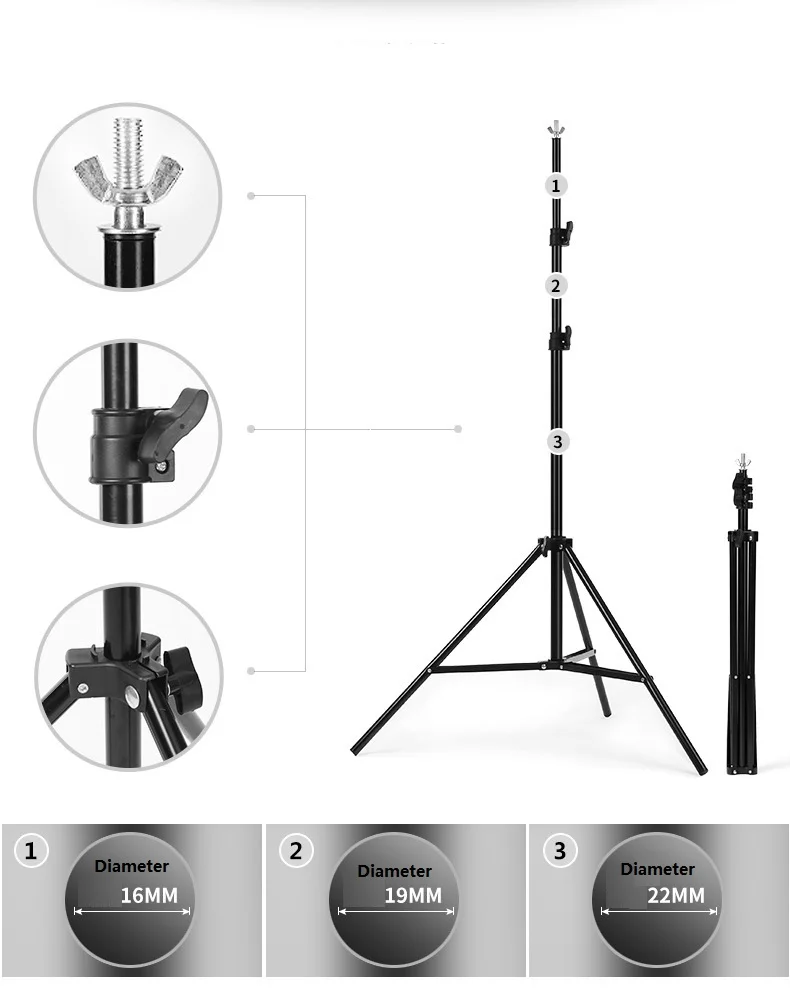 1
2
3

1
Diameter
16MM

2
Diameter
19MM

3
Diameter
22MM