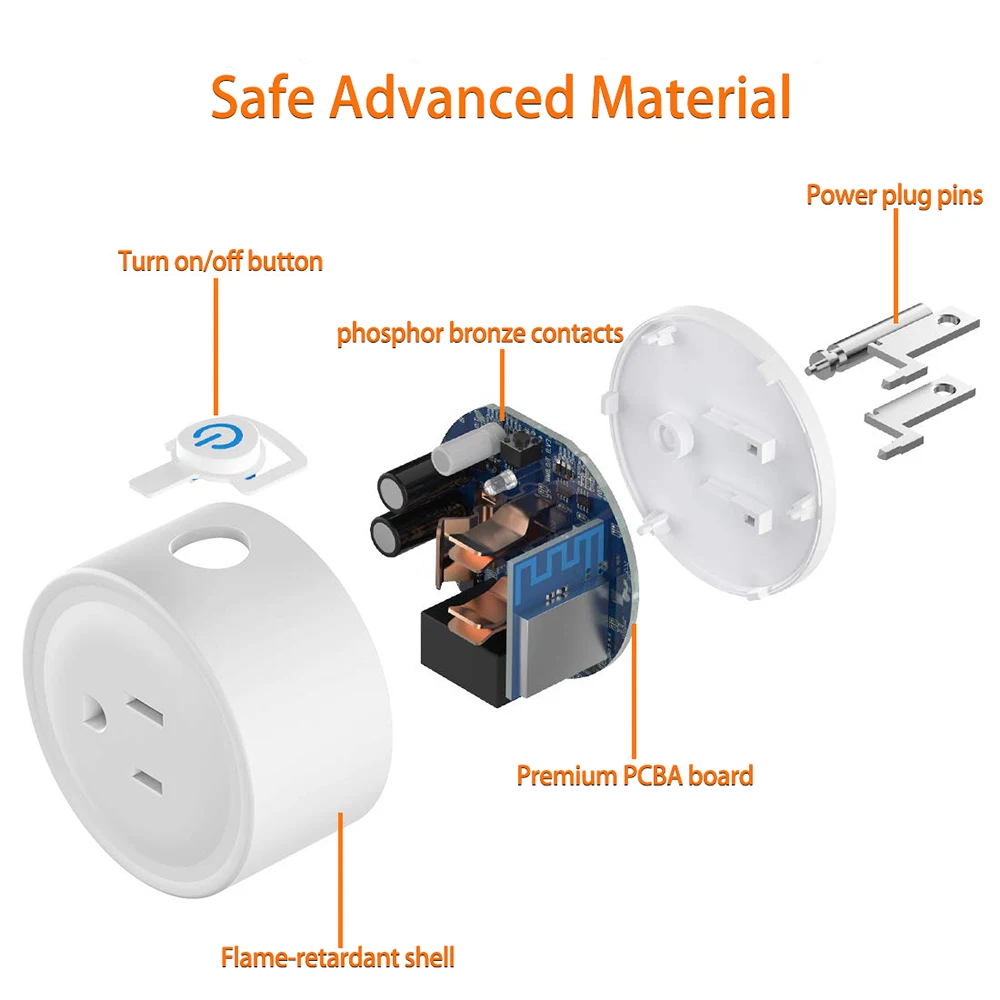 Safe Advanced Material

Power plug pins

Turn on/off button

phosphor bronze contacts

Premium PCBA board

Flame-retardant shell