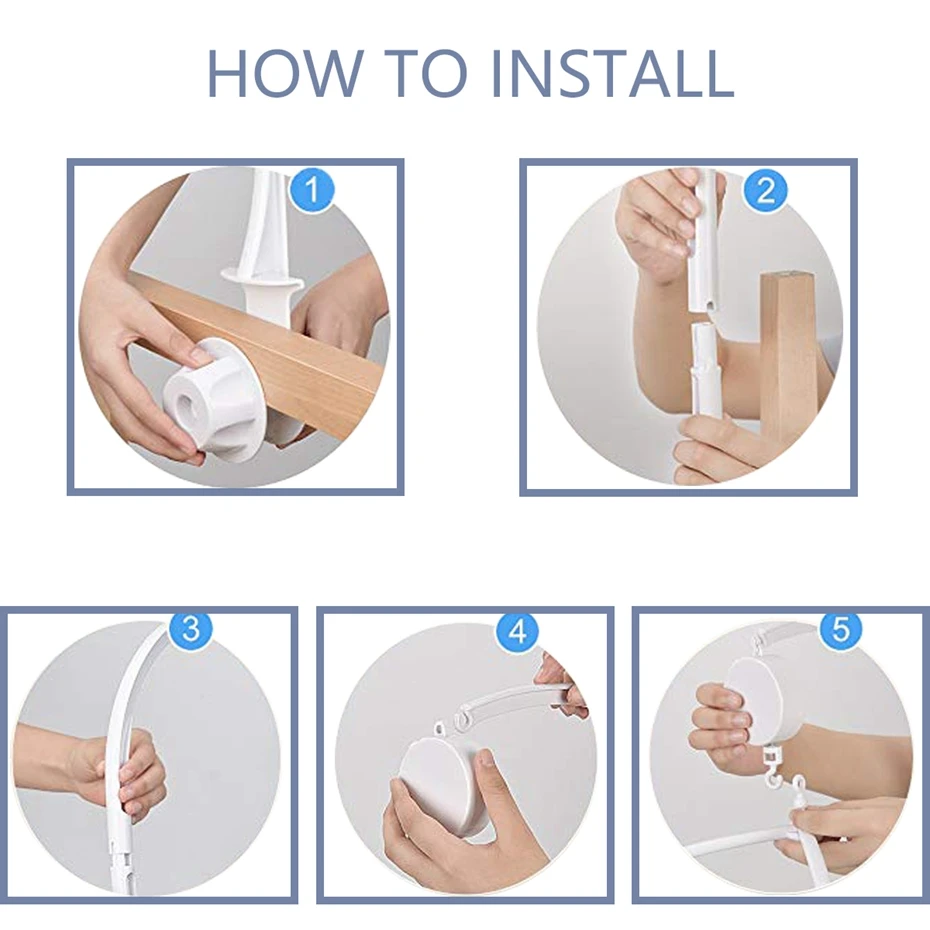 HOW TO INSTALL

1

2

3

4

5