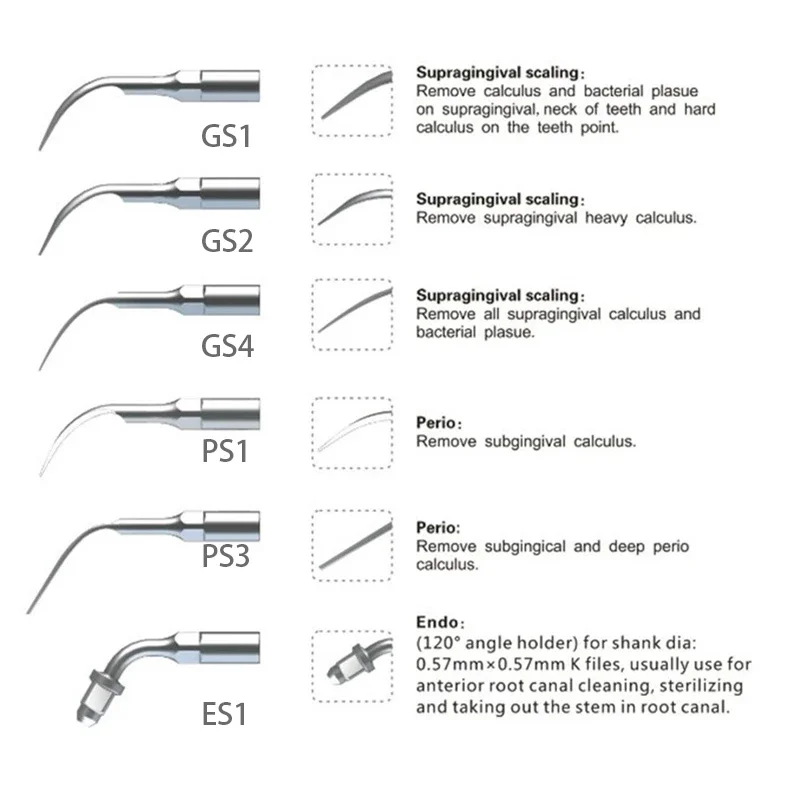 GS1

Supragingival scaling:
Remove calculus and bacterial plasue on supragingival, neck of teeth and hard calculus on the teeth point.

GS2

Supragingival scaling:
Remove supragingival heavy calculus.

GS4

Supragingival scaling:
Remove all supragingival calculus and bacterial plasue.

PS1

Perio:
Remove subgingival calculus.

PS3

Perio:
Remove subgingical and deep perio calculus.

ES1

Endo:
(120° angle holder) for shank dia: 0.57mm×0.57mm K files, usually use for anterior root canal cleaning, sterilizing and taking out the stem in root canal.