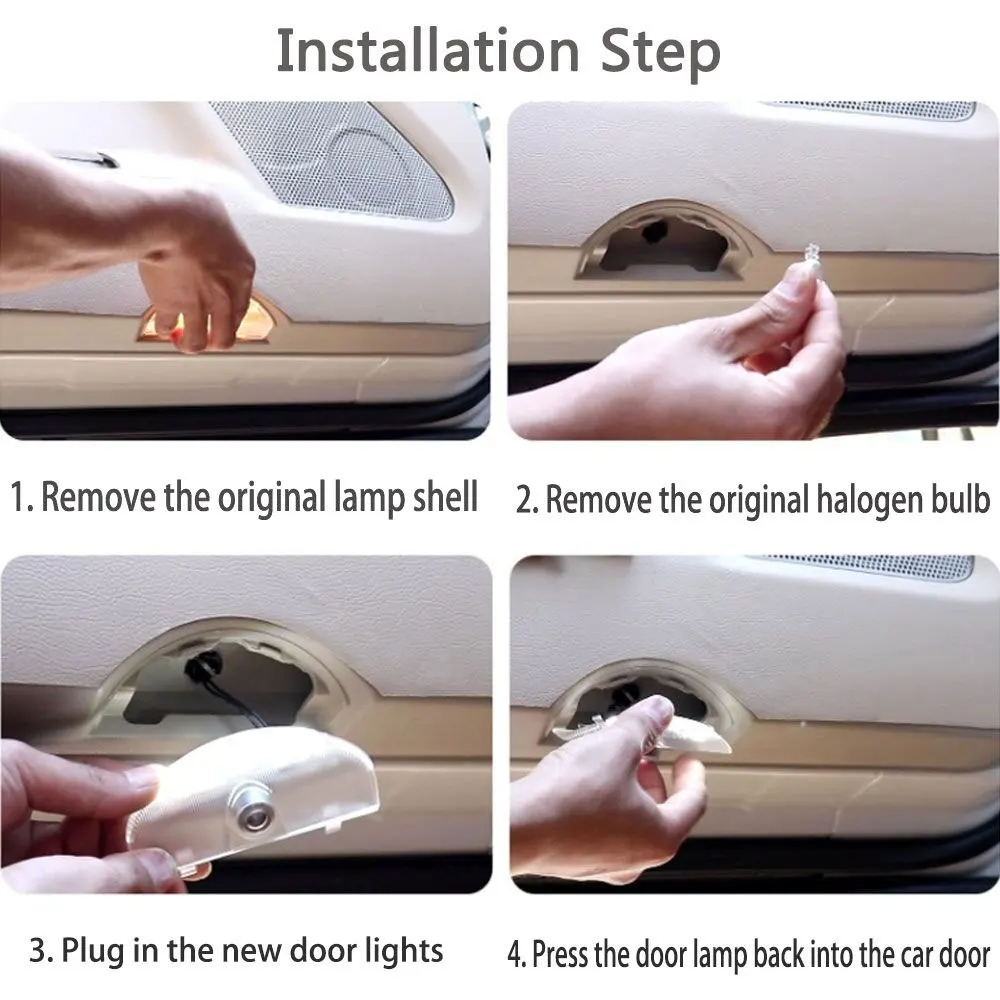 Installation Step

1. Remove the original lamp shell

2. Remove the original halogen bulb

3. Plug in the new door lights

4. Press the door lamp back into the car door