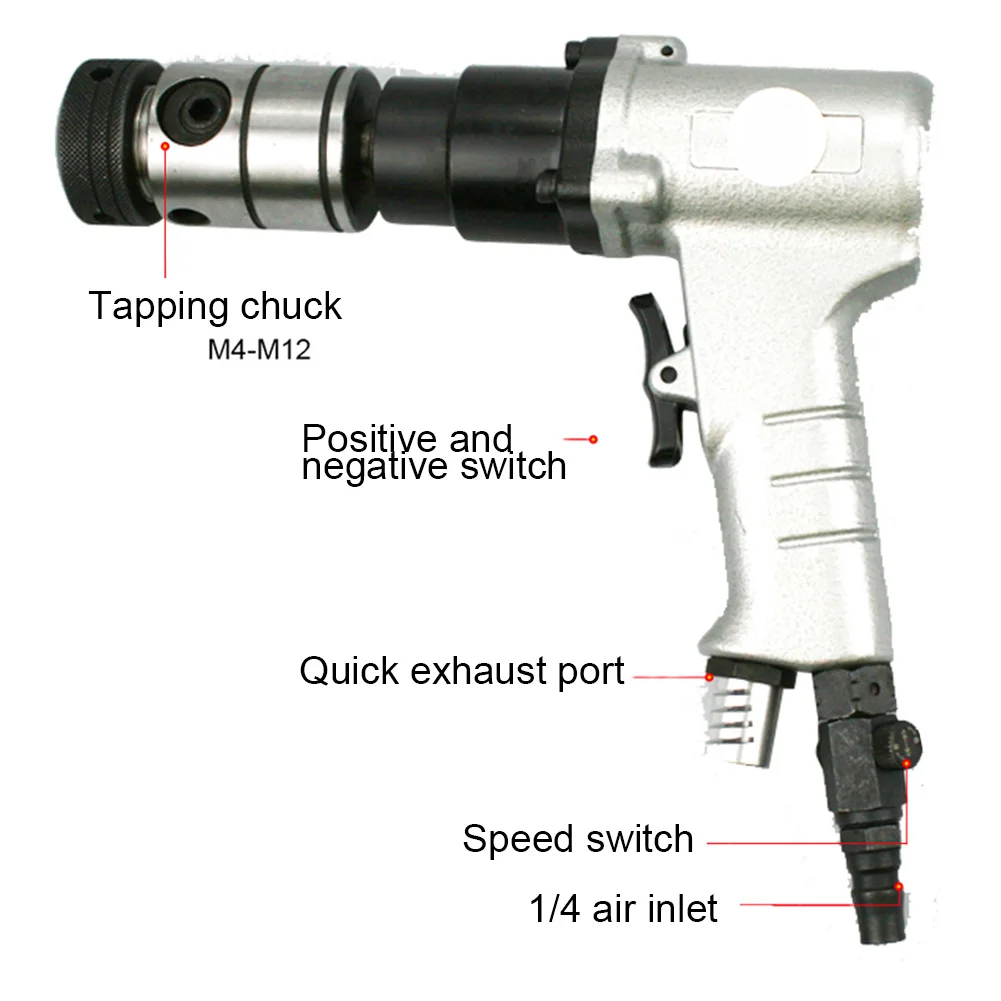 Tapping chuck
M4-M12

Positive and negative switch

Quick exhaust port

Speed switch

1/4 air inlet