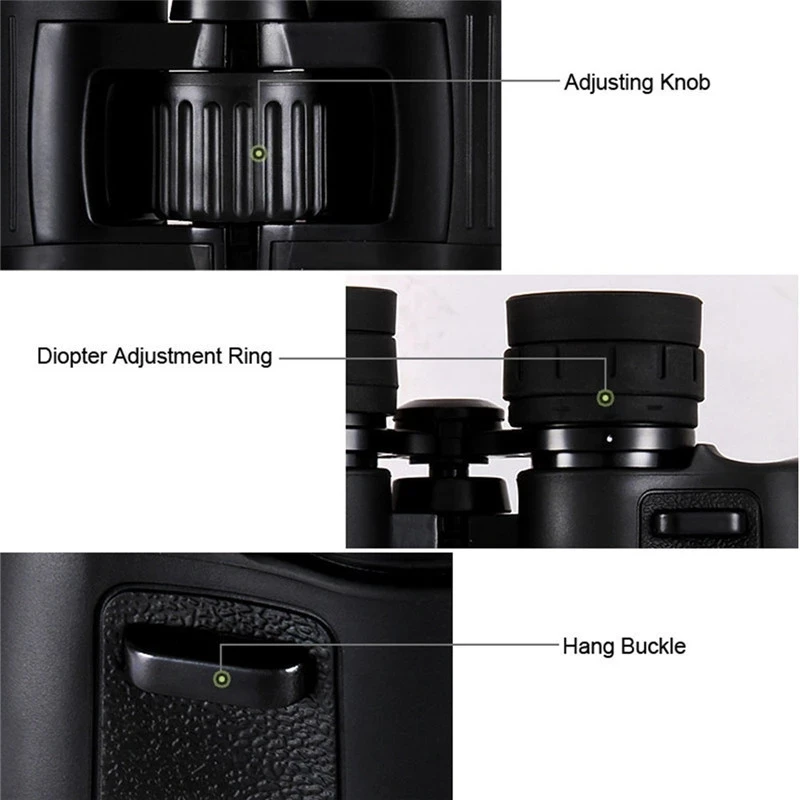 Adjusting Knob

Diopter Adjustment Ring

Hang Buckle