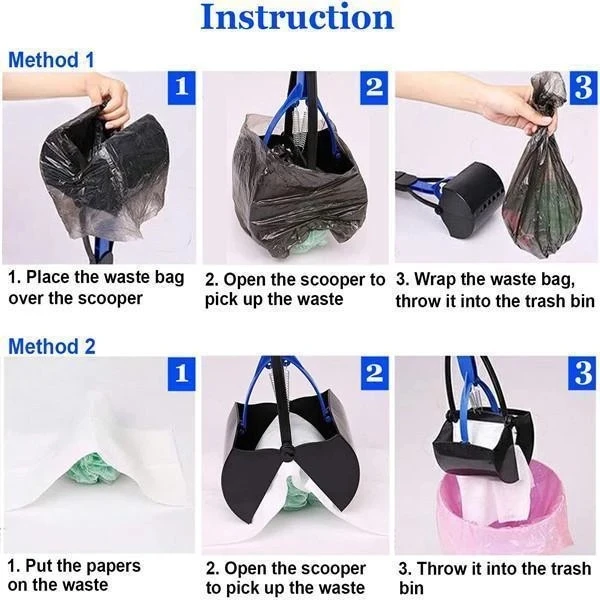 Instruction

Method 1

1

2

3

1. Place the waste bag over the scooper

2. Open the scooper to pick up the waste

3. Wrap the waste bag, throw it into the trash bin

Method 2

1

2

3

1. Put the papers on the waste

2. Open the scooper to pick up the waste

3. Throw it into the trash bin