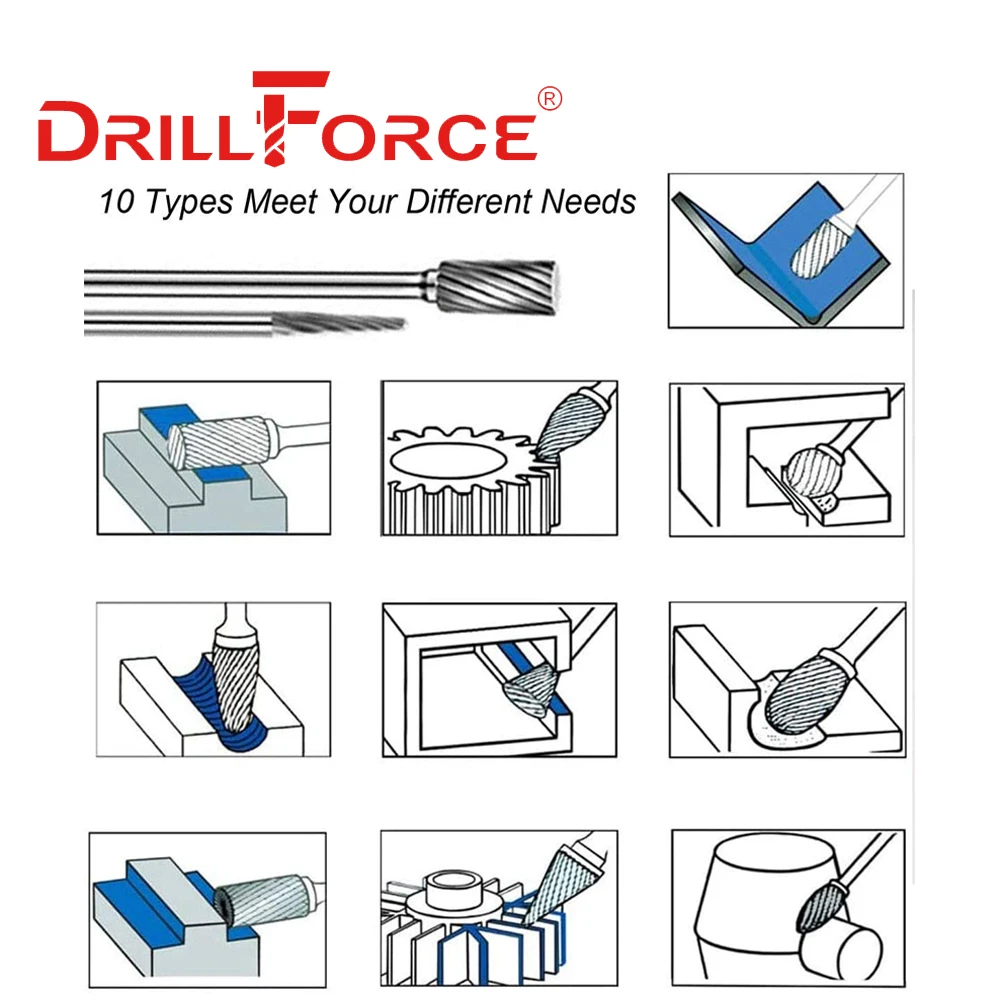 DRILLFORCE®
10 Types Meet Your Different Needs