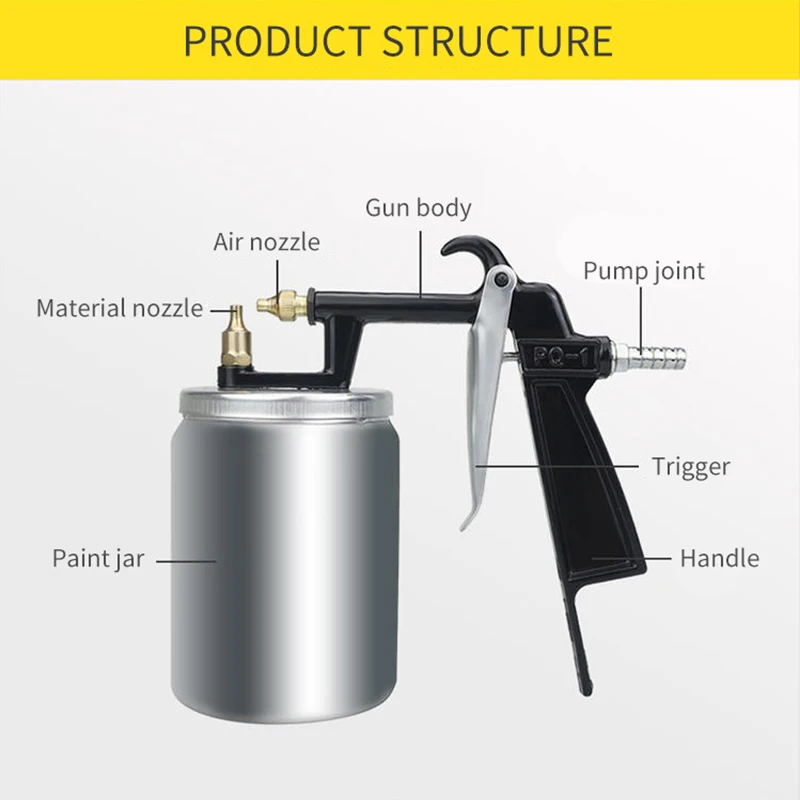 PRODUCT STRUCTURE

Gun body

Air nozzle

Pump joint

Material nozzle

PQ-1

Trigger

Paint jar

Handle