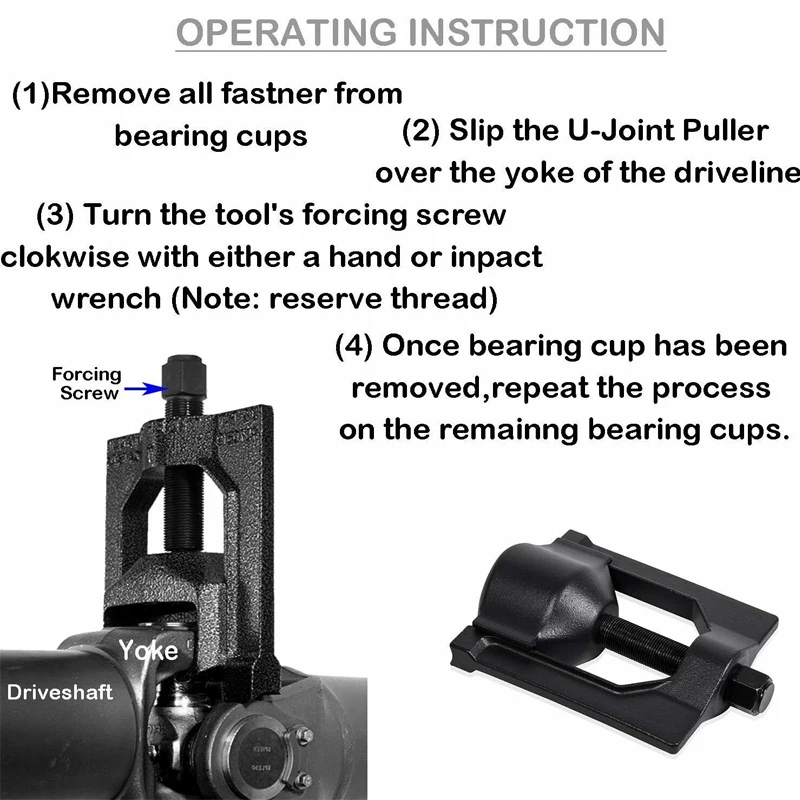 OPERATING INSTRUCTION

(1)Remove all fastner from bearing cups

(2) Slip the U-Joint Puller over the yoke of the driveline

(3) Turn the tool's forcing screw clokwise with either a hand or inpact wrench (Note: reserve thread)

(4) Once bearing cup has been removed,repeat the process on the remainng bearing cups.

Forcing Screw

Yoke

Driveshaft