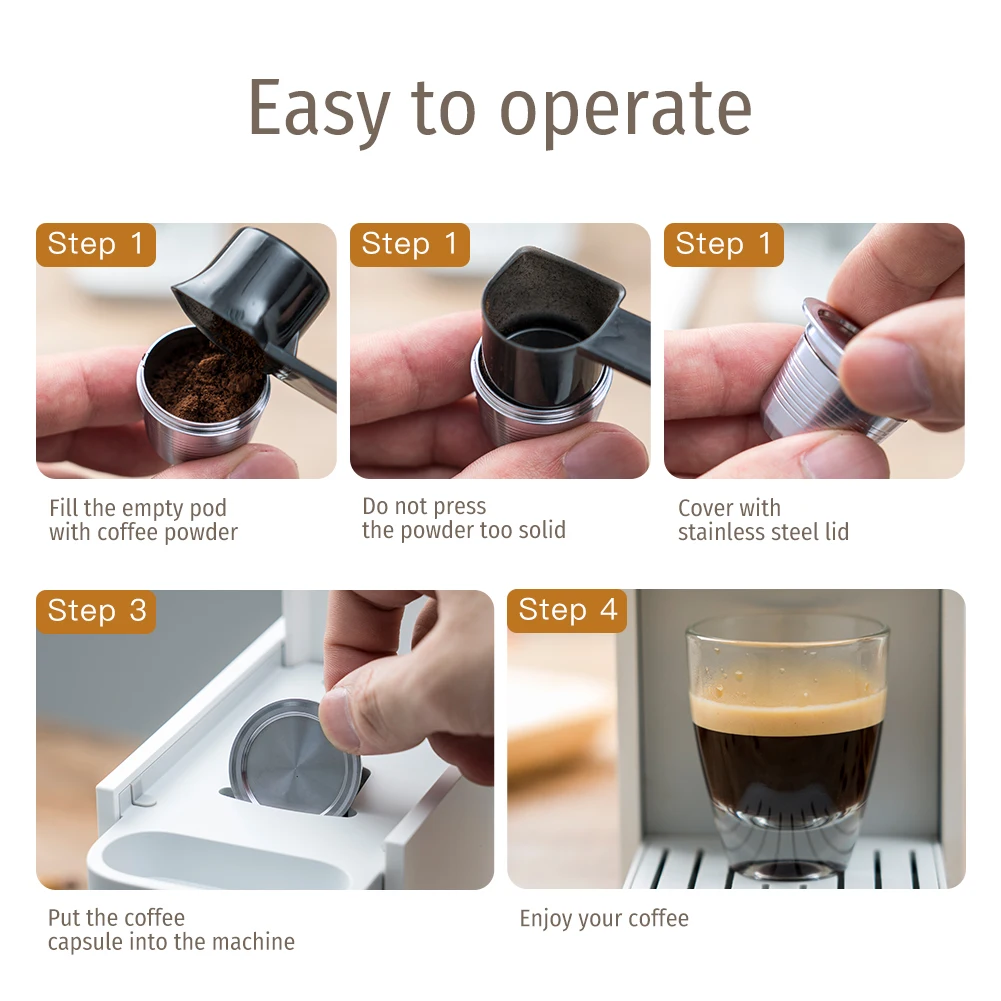 Easy to operate

Step 1

Fill the empty pod with coffee powder

Step 1

Do not press the powder too solid

Step 1

Cover with stainless steel lid

Step 3

Put the coffee capsule into the machine

Step 4

Enjoy your coffee