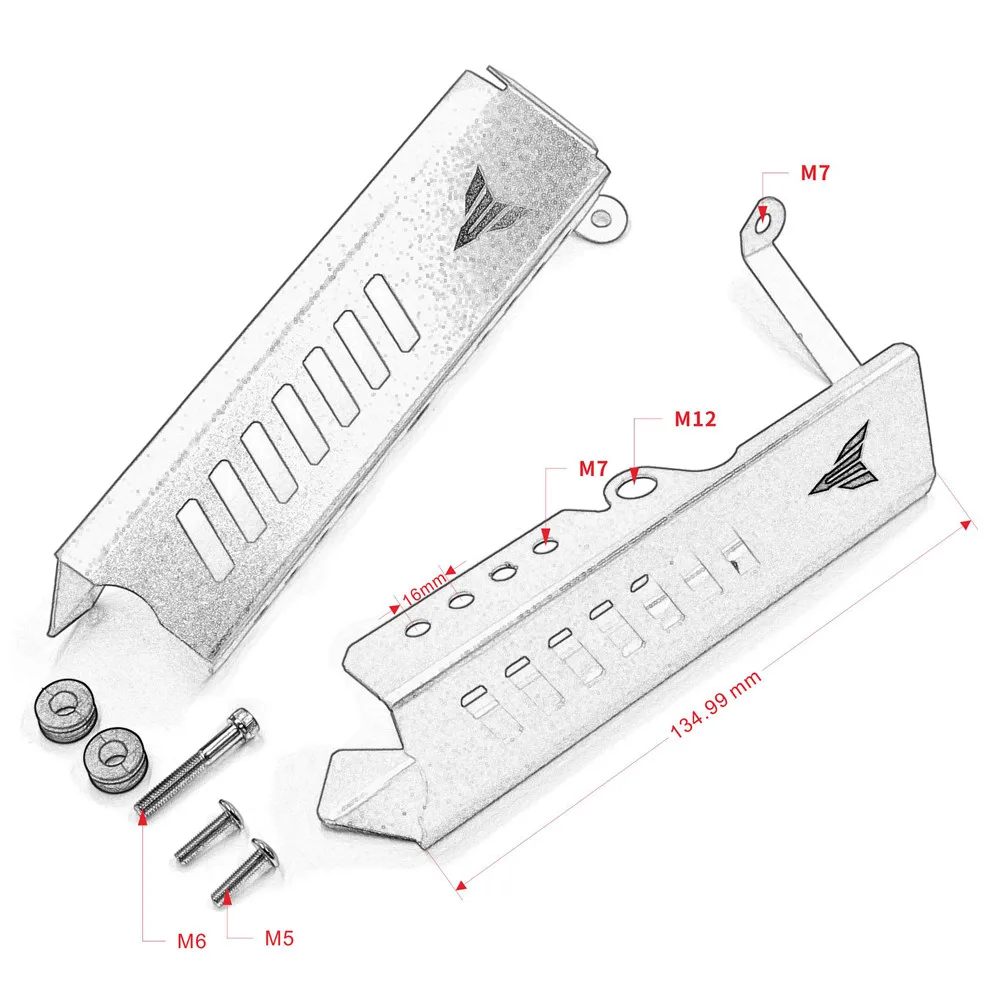 M7
M12
M7
16mm
134.99 mm
M6
M5