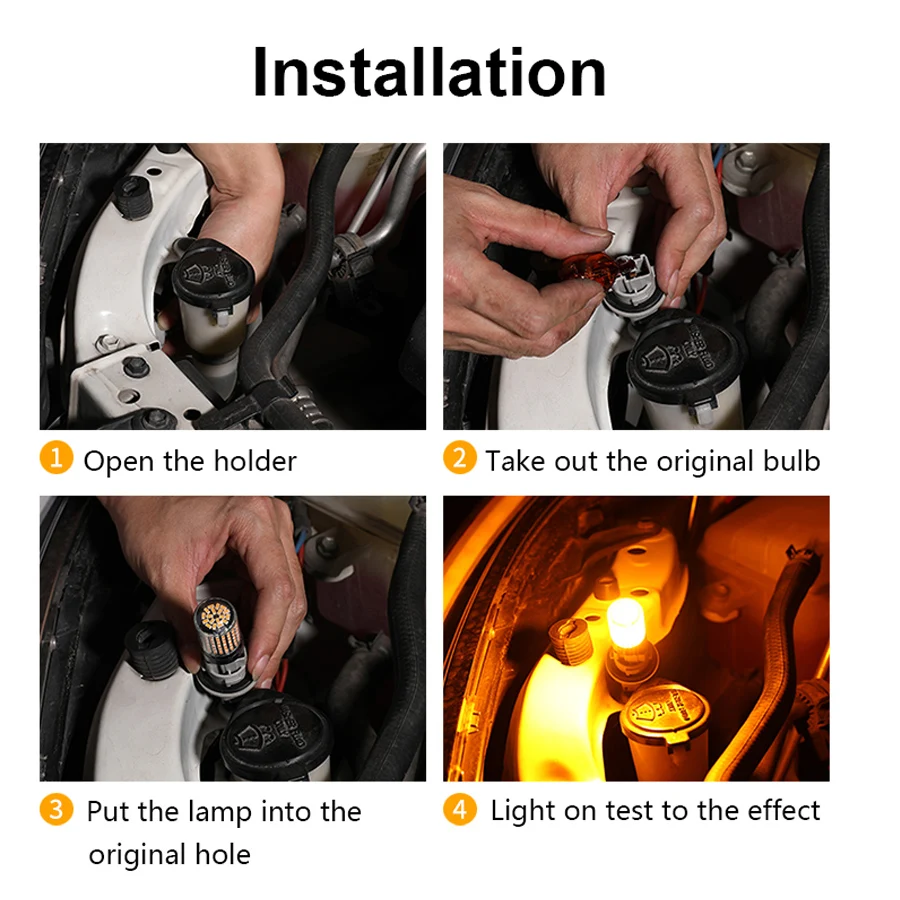 Installation

1 Open the holder

2 Take out the original bulb

3 Put the lamp into the original hole

4 Light on test to the effect