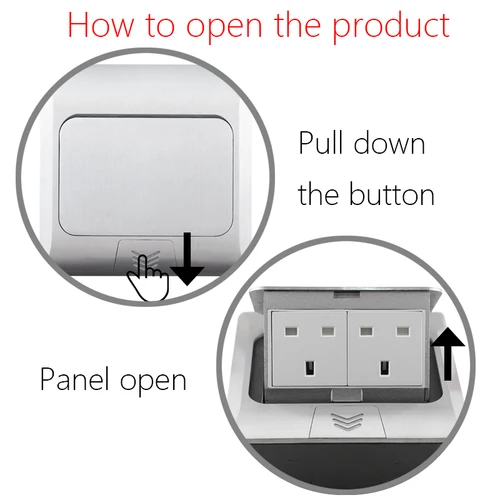 How to open the product

Pull down the button

Panel open