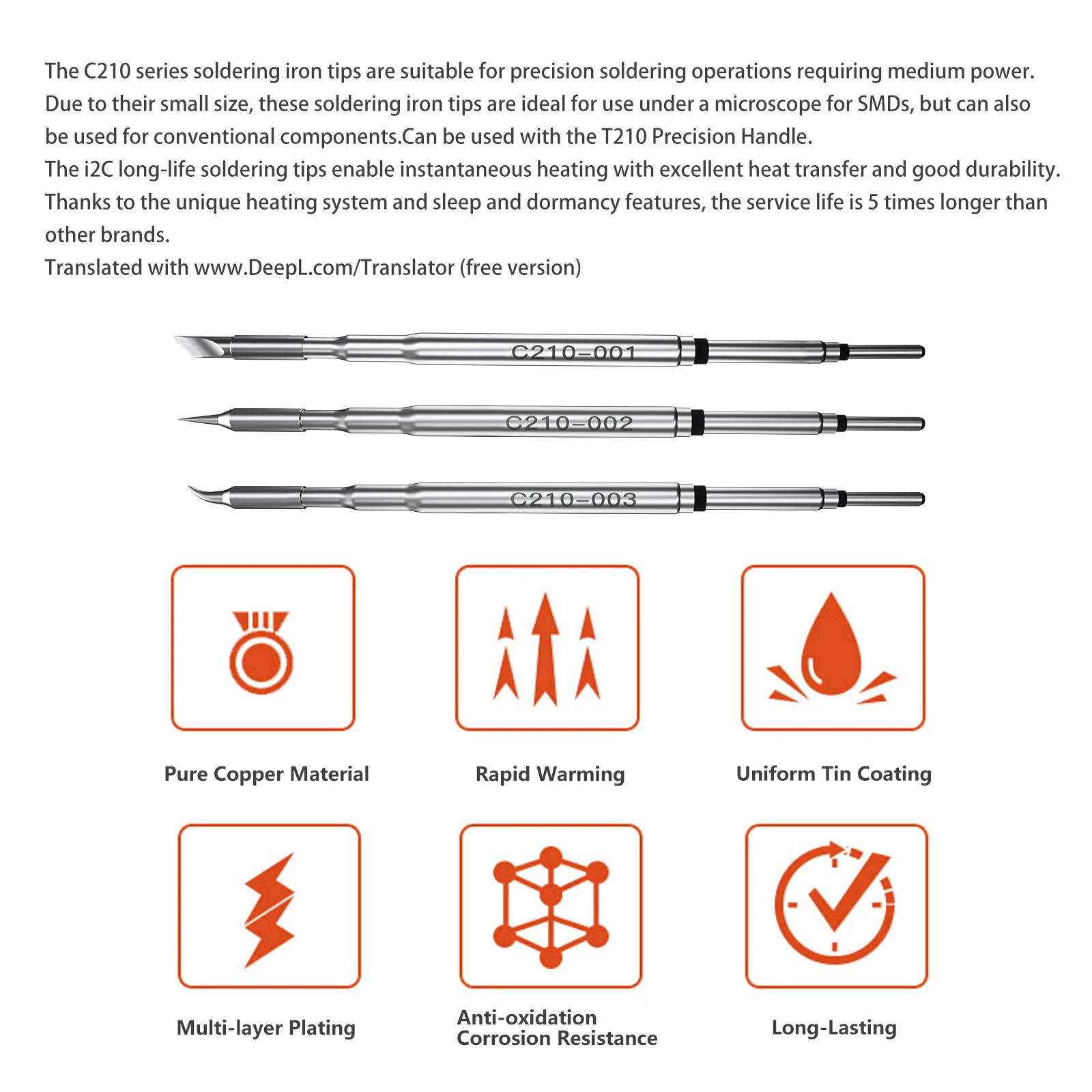 The C210 series soldering iron tips are suitable for precision soldering operations requiring medium power. Due to their small size, these soldering iron tips are ideal for use under a microscope for SMDs, but can also be used for conventional components.Can be used with the T210 Precision Handle.
The i2C long-life soldering tips enable instantaneous heating with excellent heat transfer and good durability. Thanks to the unique heating system and sleep and dormancy features, the service life is 5 times longer than other brands.
Translated with www.DeepL.com/Translator (free version)

C210-001

C210-002

C210-003

Pure Copper Material

Rapid Warming

Uniform Tin Coating

Multi-layer Plating

Anti-oxidation Corrosion Resistance

Long-Lasting