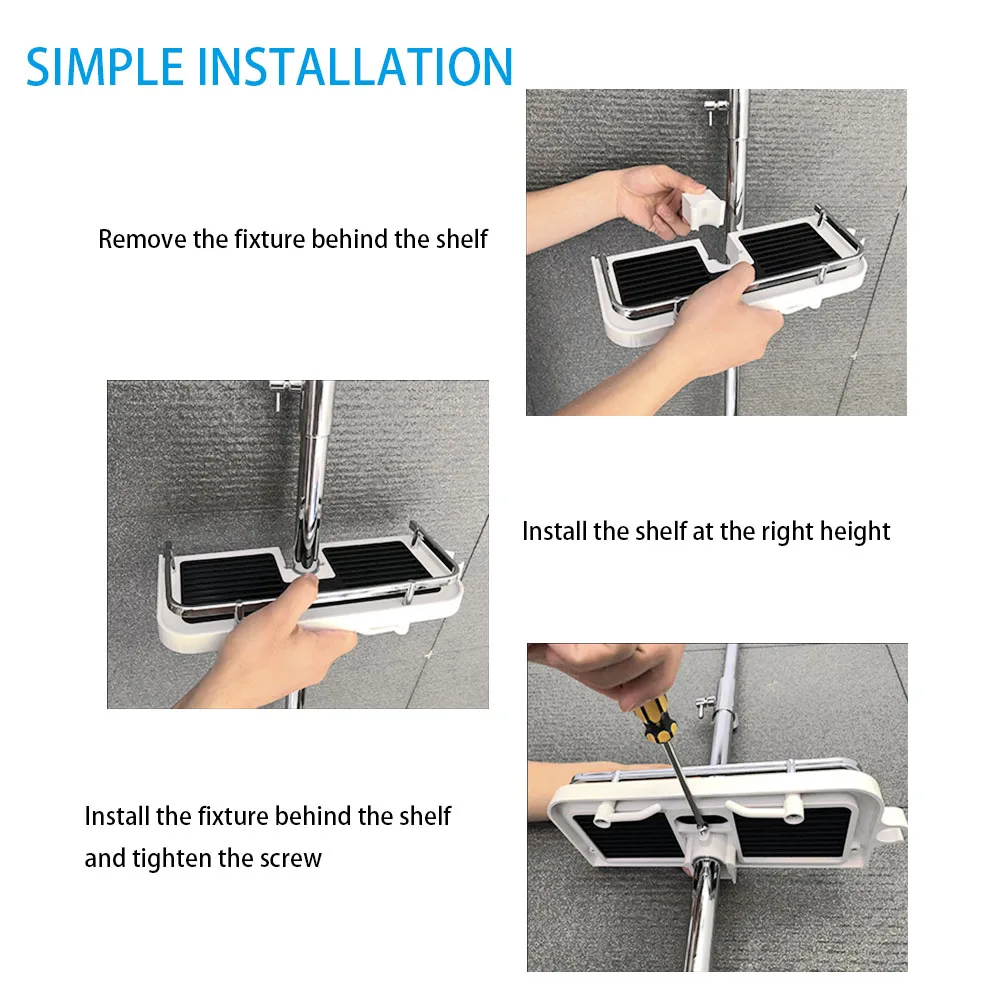 SIMPLE INSTALLATION

Remove the fixture behind the shelf

Install the shelf at the right height

Install the fixture behind the shelf and tighten the screw