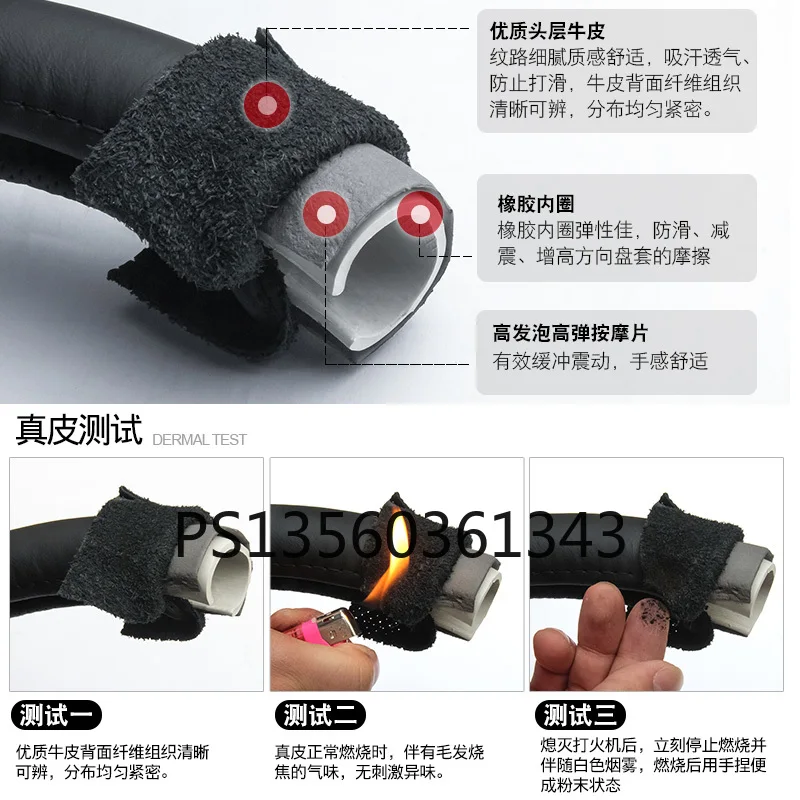 优质头层牛皮
纹路细腻质感舒适，吸汗透气、防止打滑，牛皮背面纤维组织清晰可辨，分布均匀紧密。

橡胶内圈
橡胶内圈弹性佳，防滑、减震、增高方向盘套的摩擦

高发泡高弹按摩片
有效缓冲震动，手感舒适

真皮测试 DERMAL TEST

PS13560361343

测试一
优质牛皮背面纤维组织清晰可辨，分布均匀紧密。

测试二
真皮正常燃烧时，伴有毛发烧焦的气味，无刺激异味。

测试三
熄灭打火机后，立刻停止燃烧并伴随白色烟雾，燃烧后用手捏便成粉末状态