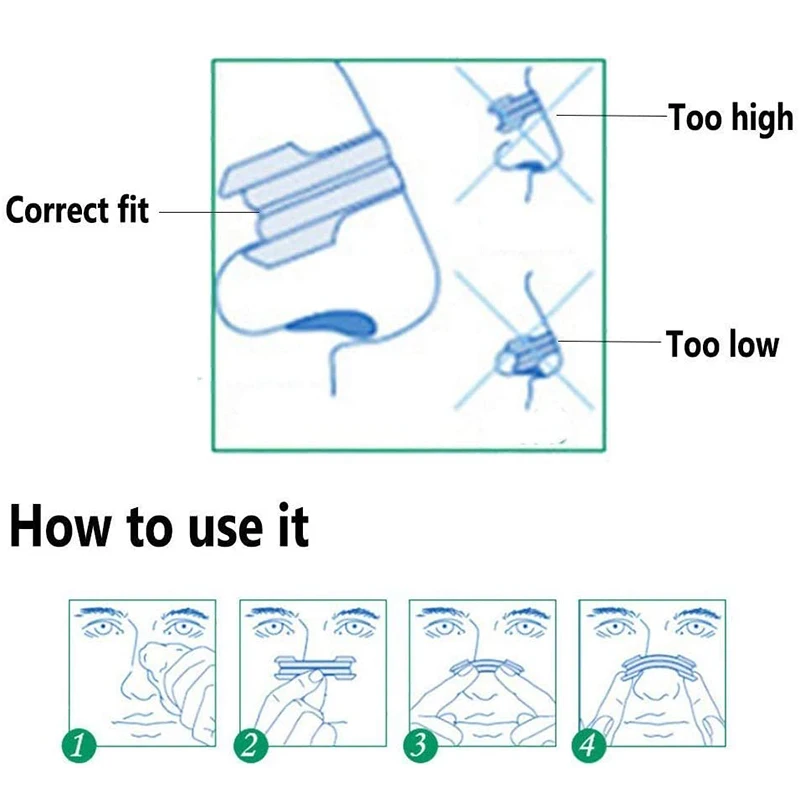 Correct fit

Too high

Too low

How to use it

1

2

3

4