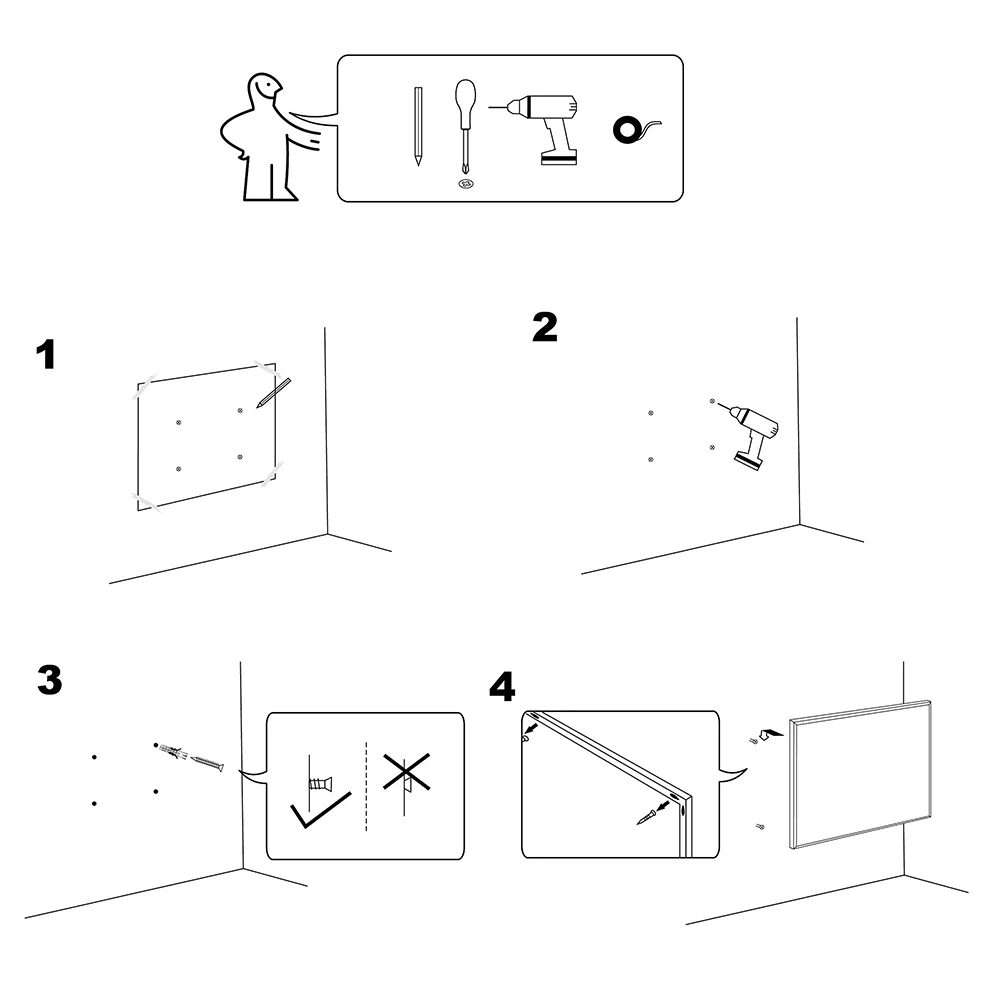 1

2

3

4