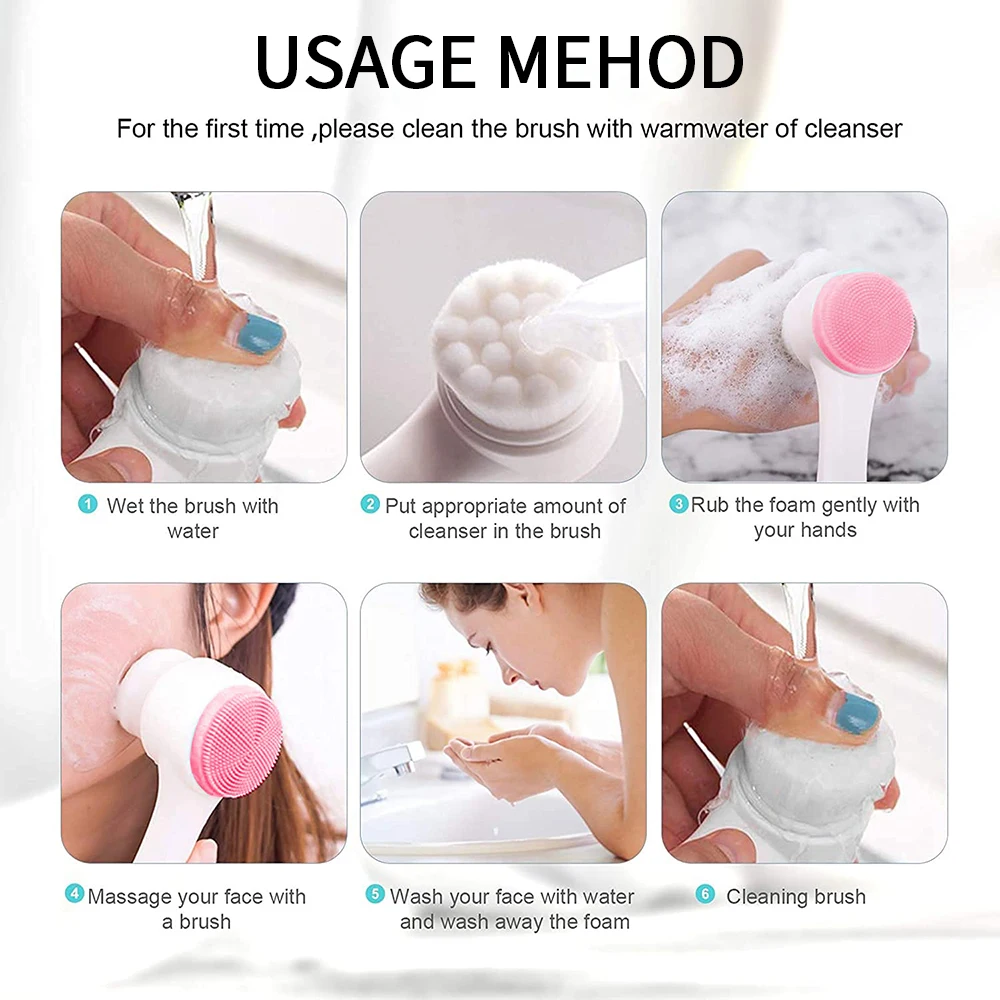 USAGE MEHOD

For the first time ,please clean the brush with warmwater of cleanser

1 Wet the brush with water

2 Put appropriate amount of cleanser in the brush

3 Rub the foam gently with your hands

4 Massage your face with a brush

5 Wash your face with water and wash away the foam

6 Cleaning brush