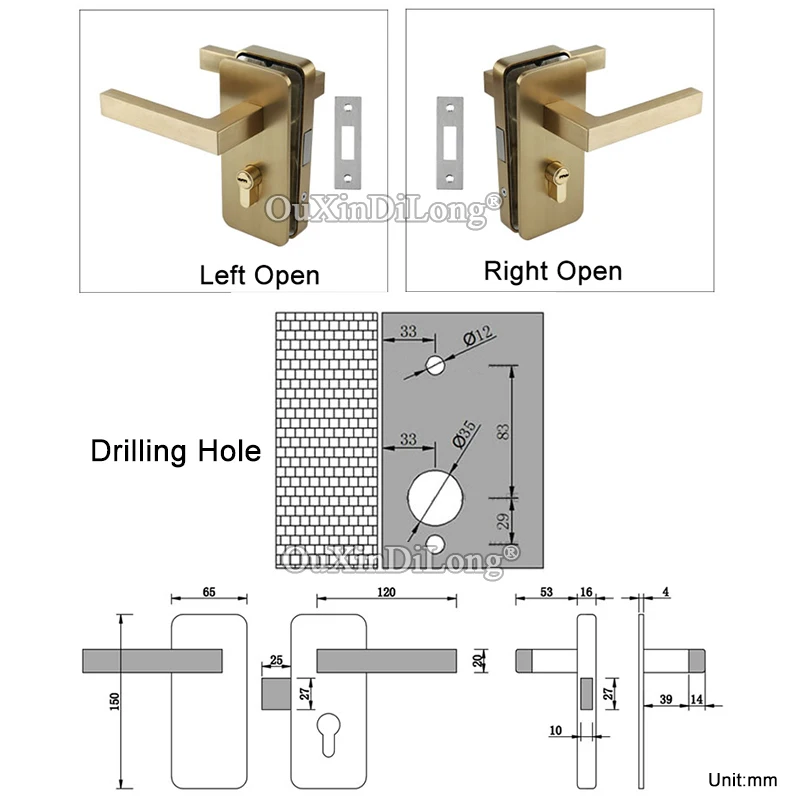 OuXinDiLong®

Left Open

Right Open

Drilling Hole

33

Ø12

33

Ø35

83

29

OuXinDiLong®

65

150

120

25

27

20

53

16

4

27

39

14

10

Unit:mm