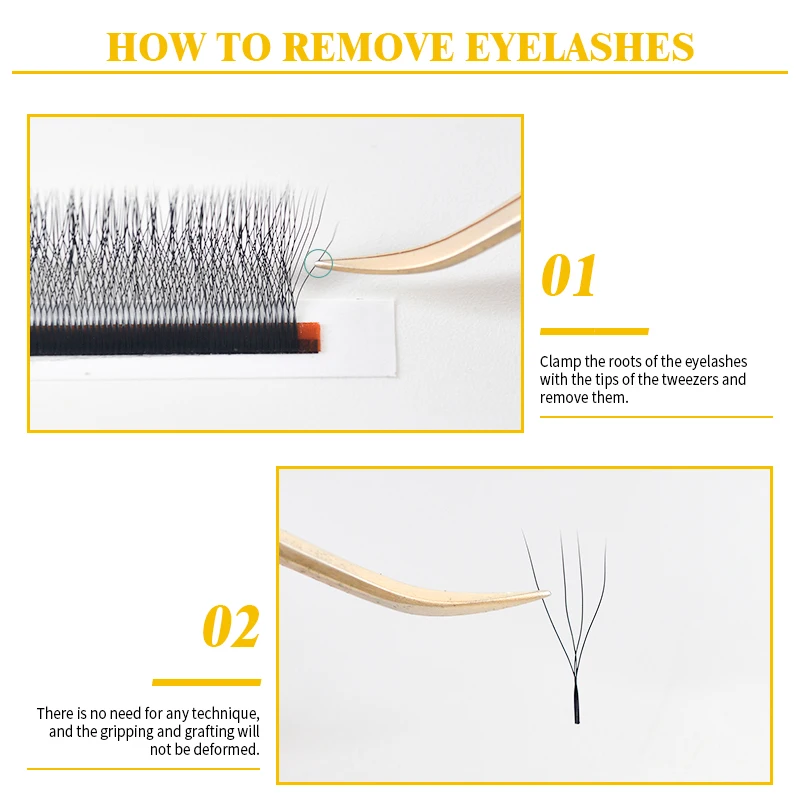 HOW TO REMOVE EYELASHES

01

Clamp the roots of the eyelashes with the tips of the tweezers and remove them.

02

There is no need for any technique, and the gripping and grafting will not be deformed.