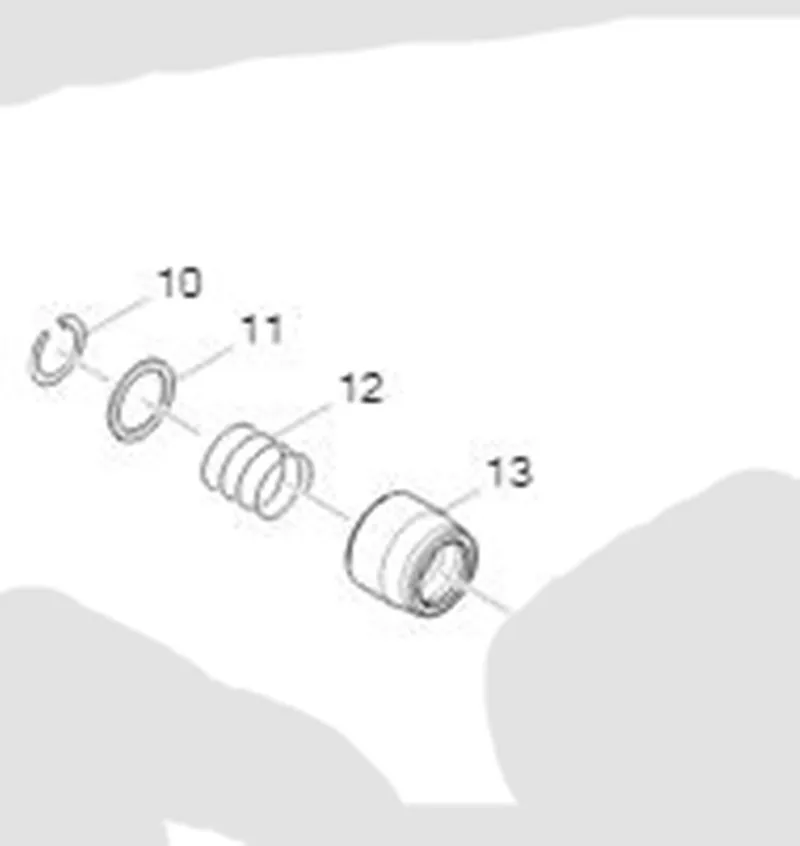 10
11
12
13