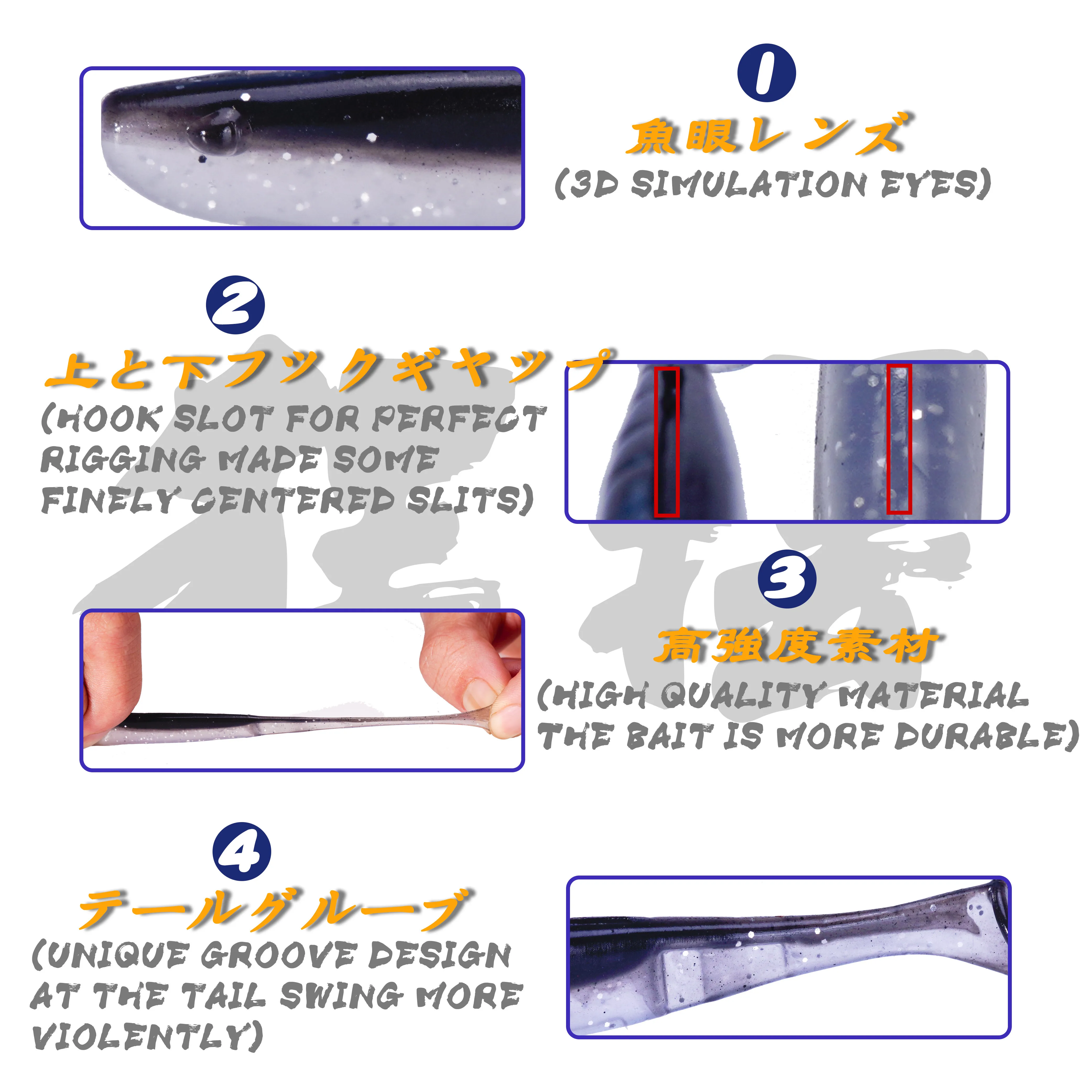 1

魚眼レンズ

(3D SIMULATION EYES)

2

上と下フックギヤップ

(HOOK SLOT FOR PERFECT RIGGING MADE SOME FINELY CENTERED SLITS)

3

高強度素材

(HIGH QUALITY MATERIAL THE BAIT IS MORE DURABLE)

4

テールグルーブ

(UNIQUE GROOVE DESIGN AT THE TAIL SWING MORE VIOLENTLY)