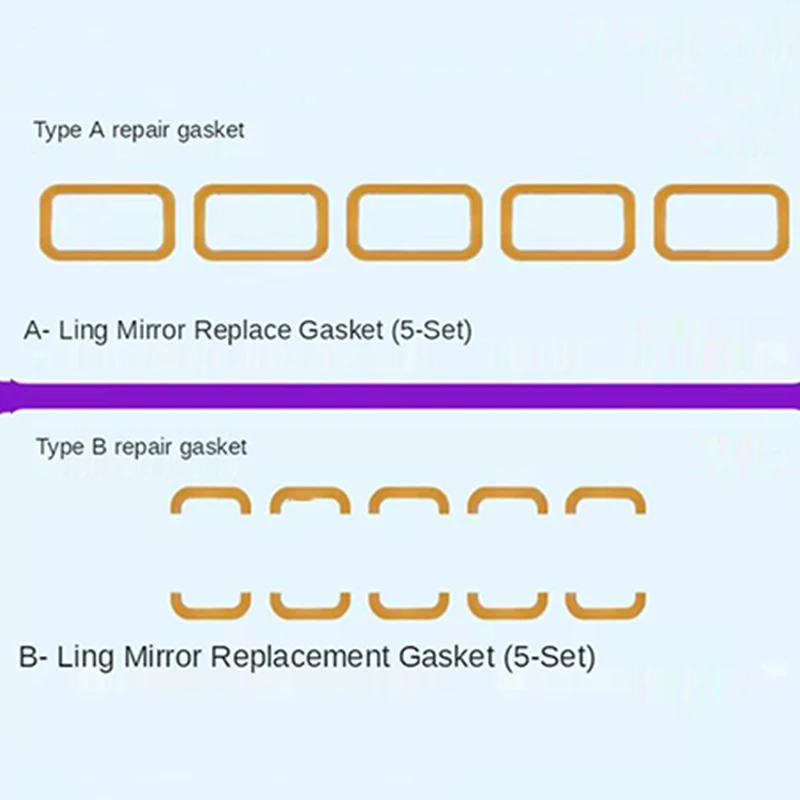 Type A repair gasket

A- Ling Mirror Replace Gasket (5-Set)

Type B repair gasket

B- Ling Mirror Replacement Gasket (5-Set)