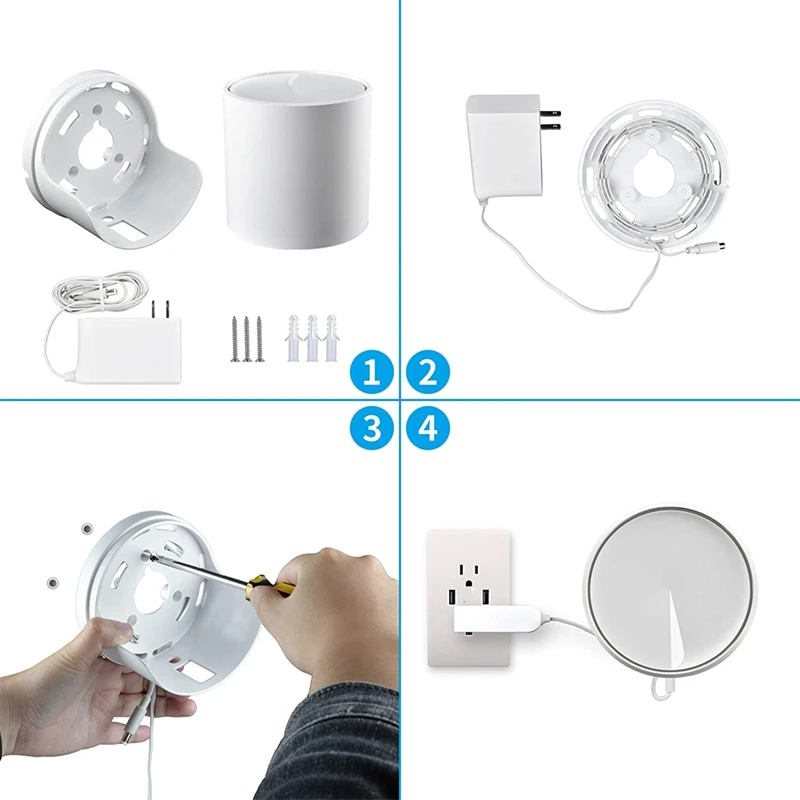 1
2
3
4