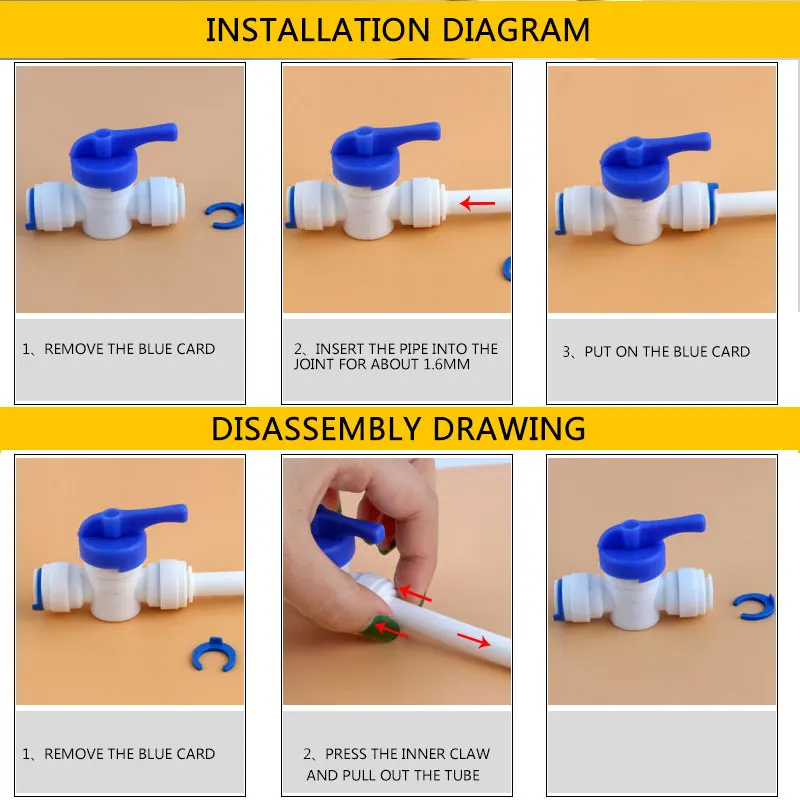 INSTALLATION DIAGRAM

1、REMOVE THE BLUE CARD

2、INSERT THE PIPE INTO THE JOINT FOR ABOUT 1.6MM

3、PUT ON THE BLUE CARD

DISASSEMBLY DRAWING

1、REMOVE THE BLUE CARD

2、PRESS THE INNER CLAW AND PULL OUT THE TUBE