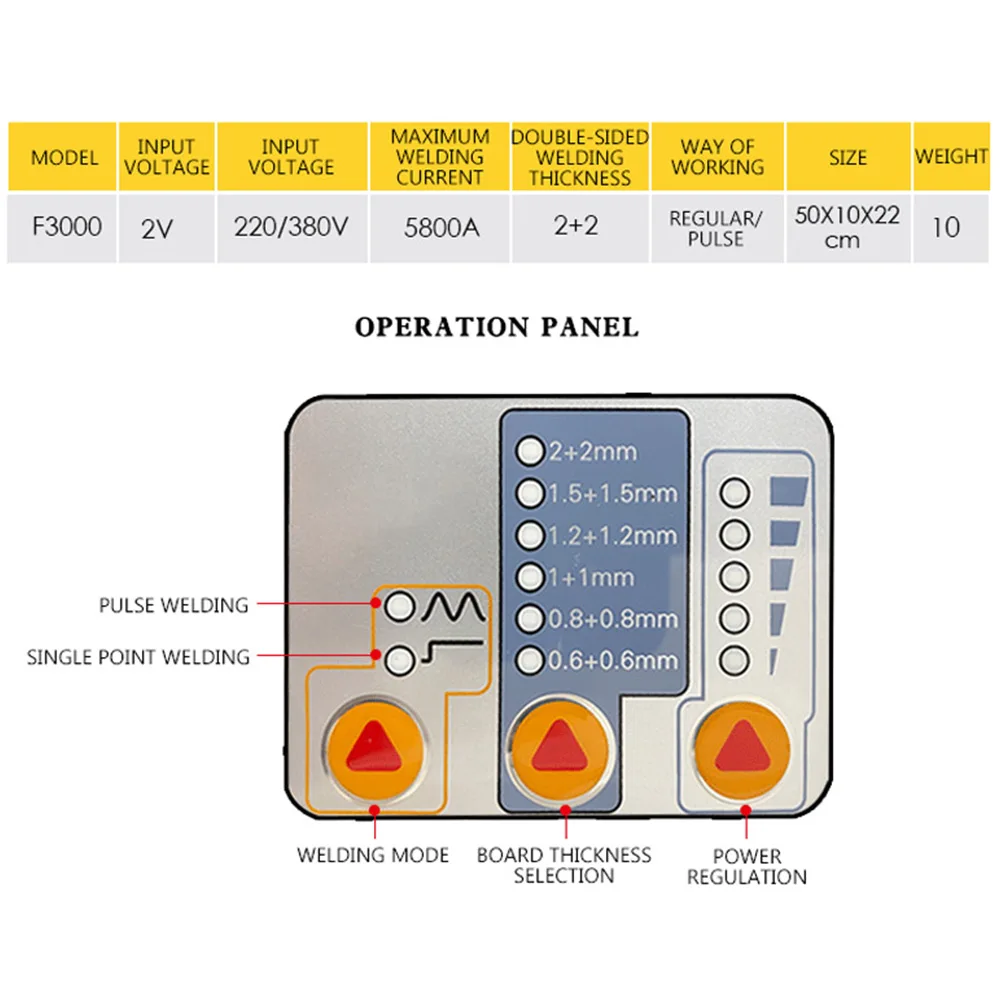 | MODEL | INPUT VOLTAGE | INPUT VOLTAGE | MAXIMUM WELDING CURRENT | DOUBLE-SIDED WELDING THICKNESS | WAY OF WORKING | SIZE | WEIGHT |
|---|---|---|---|---|---|---|---|
| F3000 | 2V | 220/380V | 5800A | 2+2 | REGULAR/ PULSE | 50X10X22 cm | 10 |

OPERATION PANEL

2+2mm
1.5+1.5mm
1.2+1.2mm
1+1mm
0.8+0.8mm
0.6+0.6mm

PULSE WELDING

SINGLE POINT WELDING

WELDING MODE

BOARD THICKNESS SELECTION

POWER REGULATION