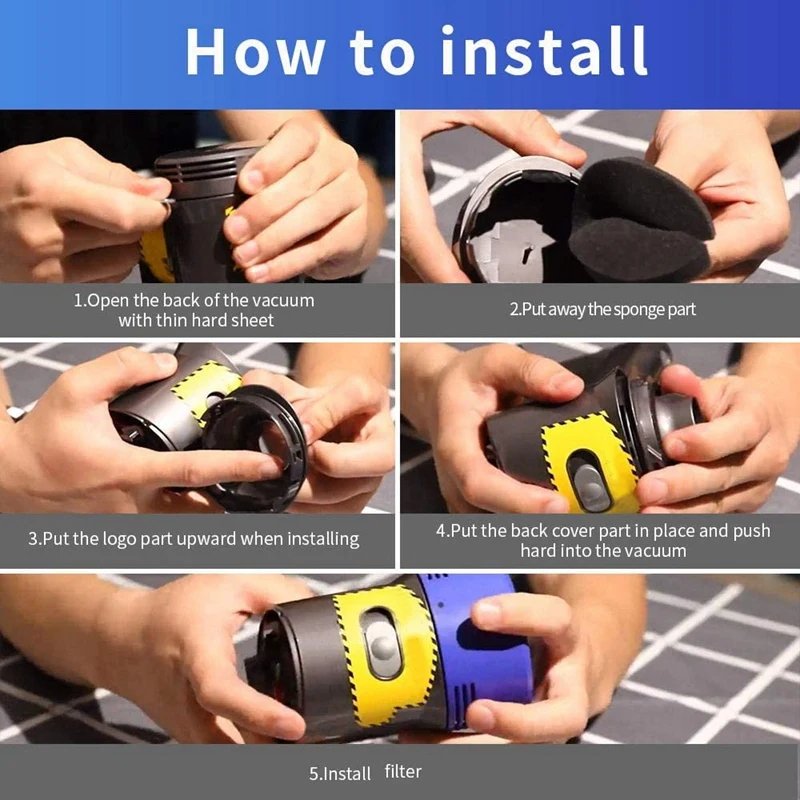 How to install

1.Open the back of the vacuum with thin hard sheet

2.Put away the sponge part

3.Put the logo part upward when installing

4.Put the back cover part in place and push hard into the vacuum

5.Install filter