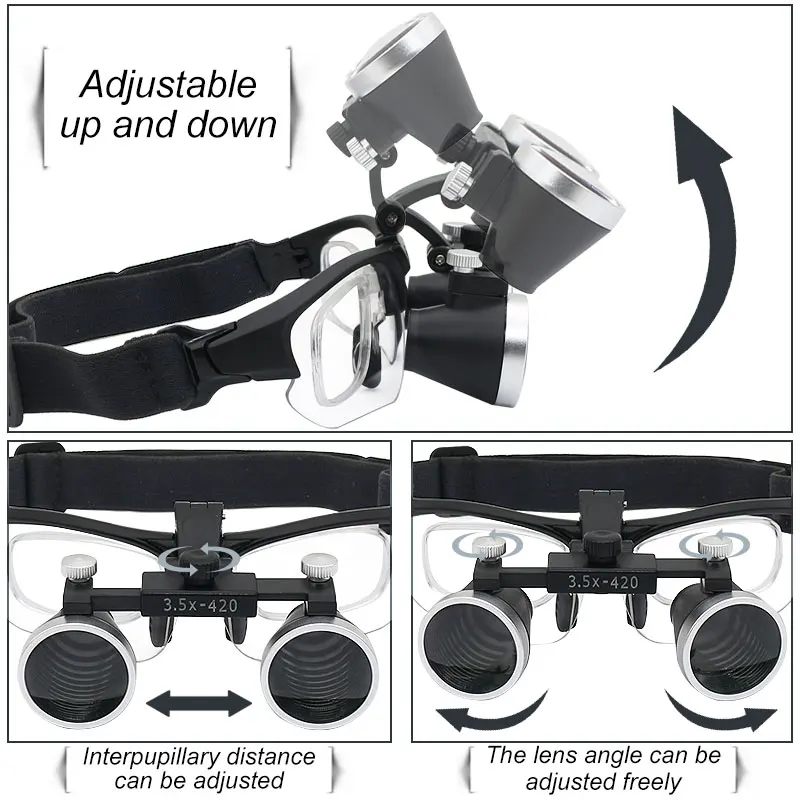 Adjustable up and down

3.5x-420

3.5x-420

Interpupillary distance can be adjusted

The lens angle can be adjusted freely