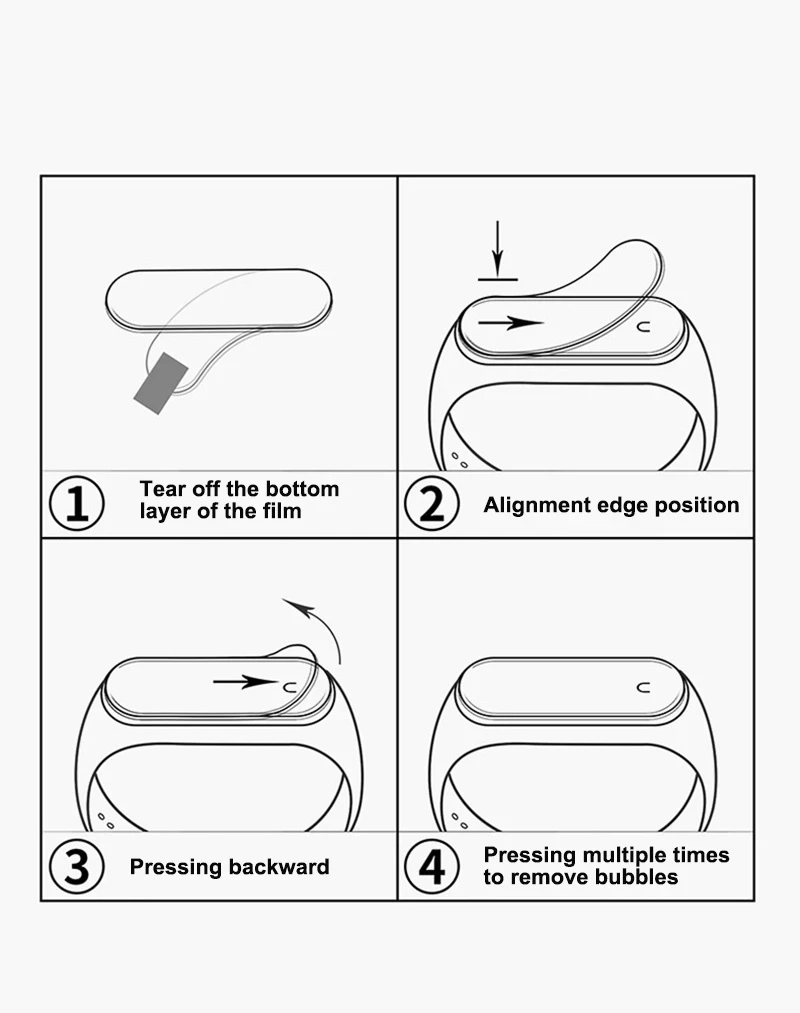 1 Tear off the bottom layer of the film

2 Alignment edge position

3 Pressing backward

4 Pressing multiple times to remove bubbles