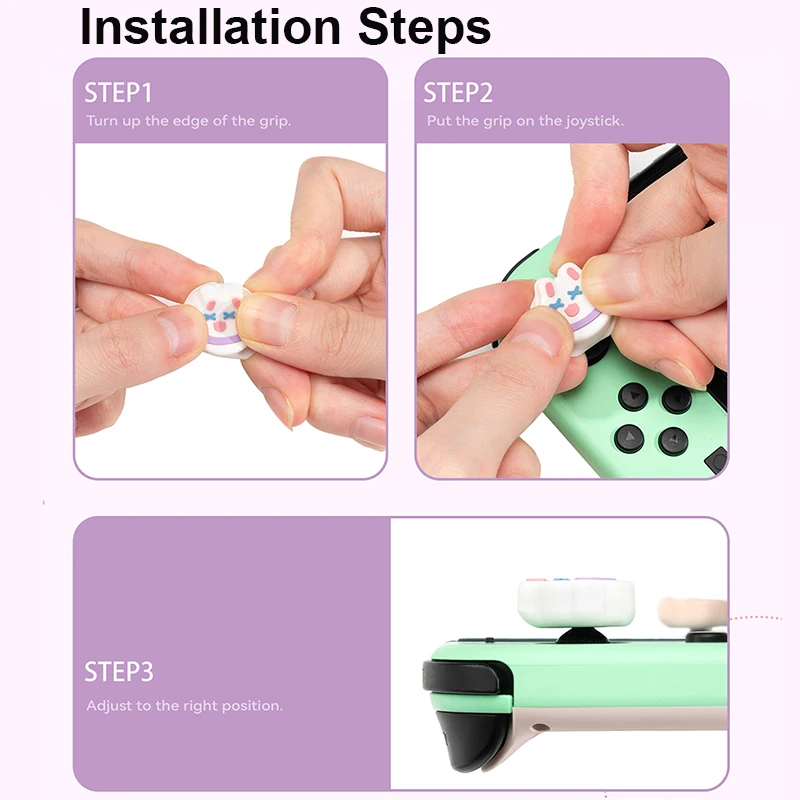 Installation Steps

STEP1
Turn up the edge of the grip.

STEP2
Put the grip on the joystick.

STEP3
Adjust to the right position.