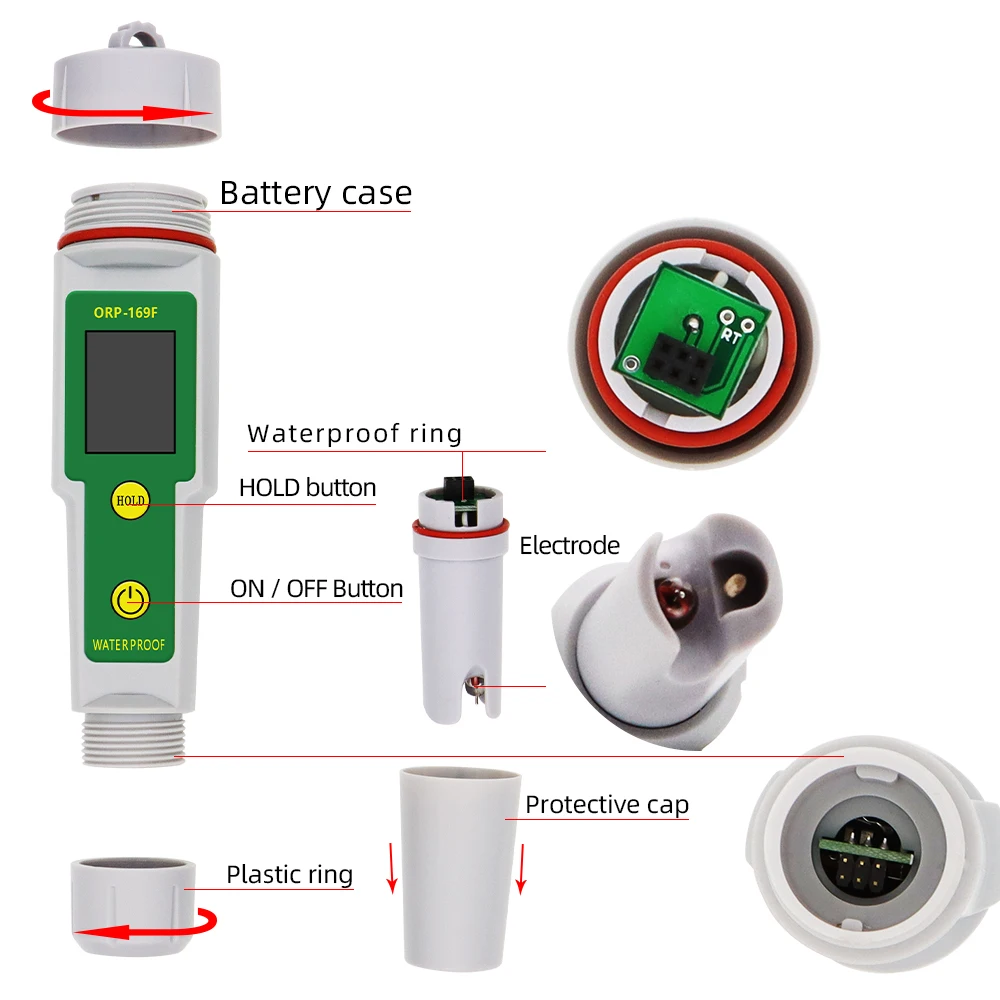 Battery case

ORP-169F

RT

Waterproof ring

HOLD

HOLD button

Electrode

ON / OFF Button

WATERPROOF

Protective cap

Plastic ring