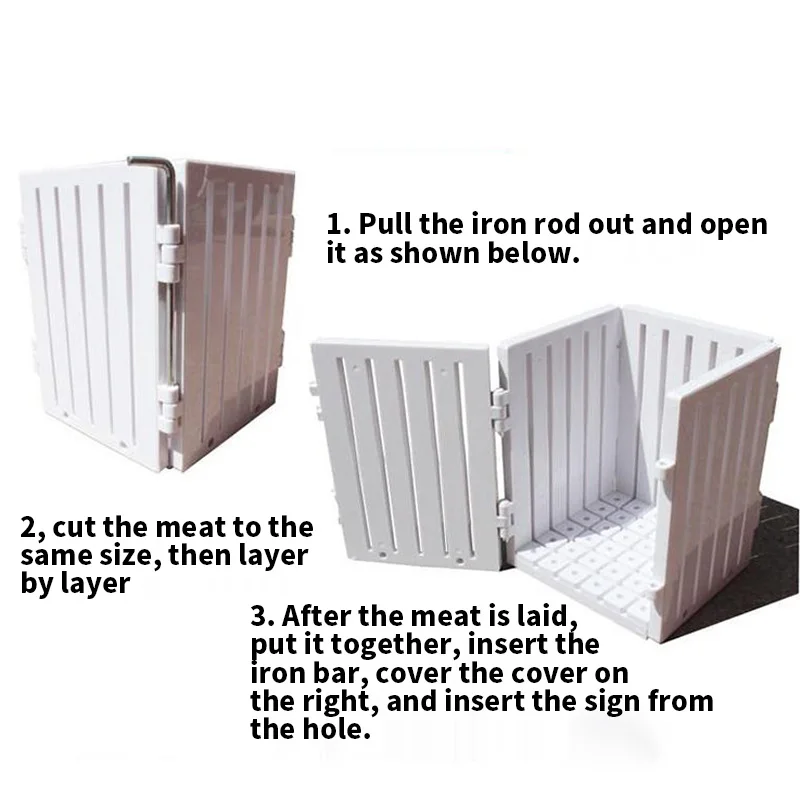 1. Pull the iron rod out and open it as shown below.

2, cut the meat to the same size, then layer by layer

3. After the meat is laid, put it together, insert the iron bar, cover the cover on the right, and insert the sign from the hole.