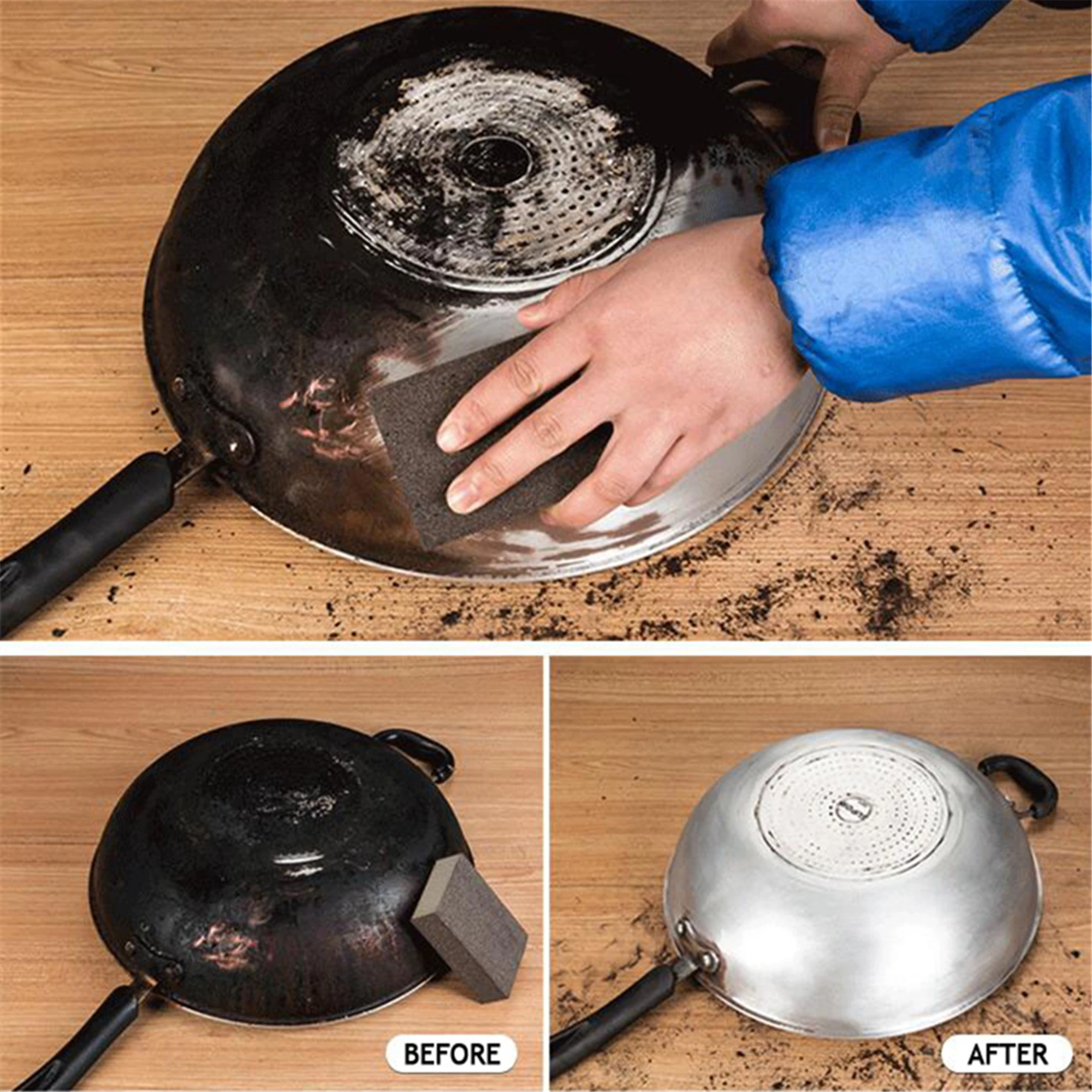 BEFORE

AFTER