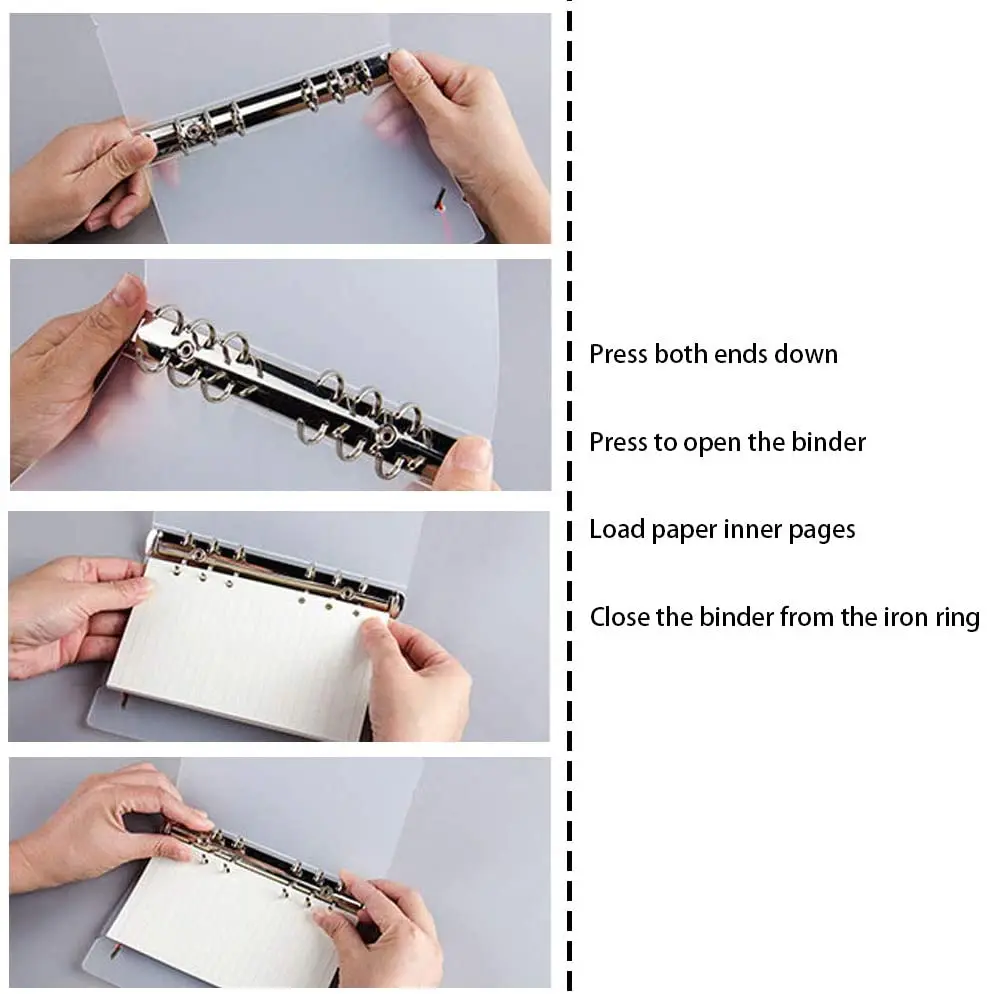 Press both ends down

Press to open the binder

Load paper inner pages

Close the binder from the iron ring