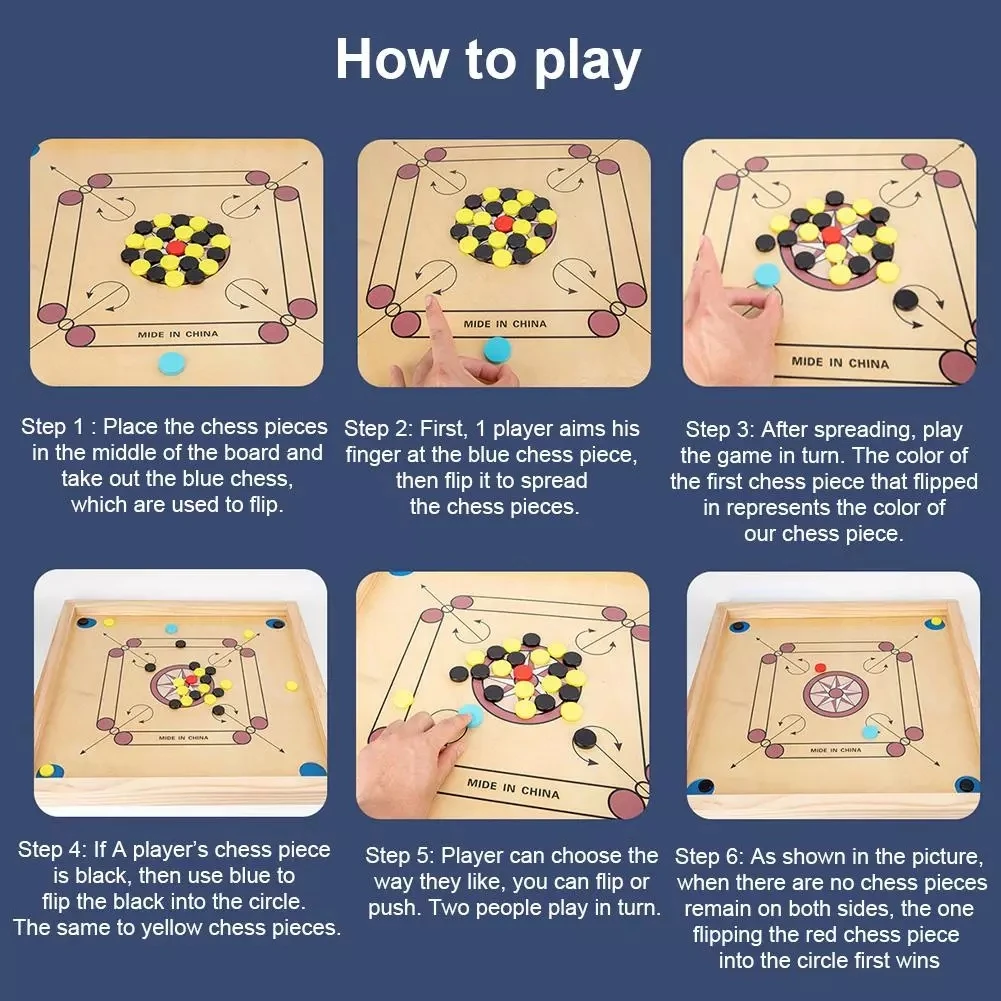 How to play

MIDE IN CHINA

Step 1 : Place the chess pieces in the middle of the board and take out the blue chess, which are used to flip.

MIDE IN CHINA

Step 2: First, 1 player aims his finger at the blue chess piece, then flip it to spread the chess pieces.

MIDE IN CHINA

Step 3: After spreading, play the game in turn. The color of the first chess piece that flipped in represents the color of our chess piece.

MIDE IN CHINA

Step 4: If A player's chess piece is black, then use blue to flip the black into the circle. The same to yellow chess pieces.

MIDE IN CHINA

Step 5: Player can choose the way they like, you can flip or push. Two people play in turn.

MIDE IN CHINA

Step 6: As shown in the picture, when there are no chess pieces remain on both sides, the one flipping the red chess piece into the circle first wins