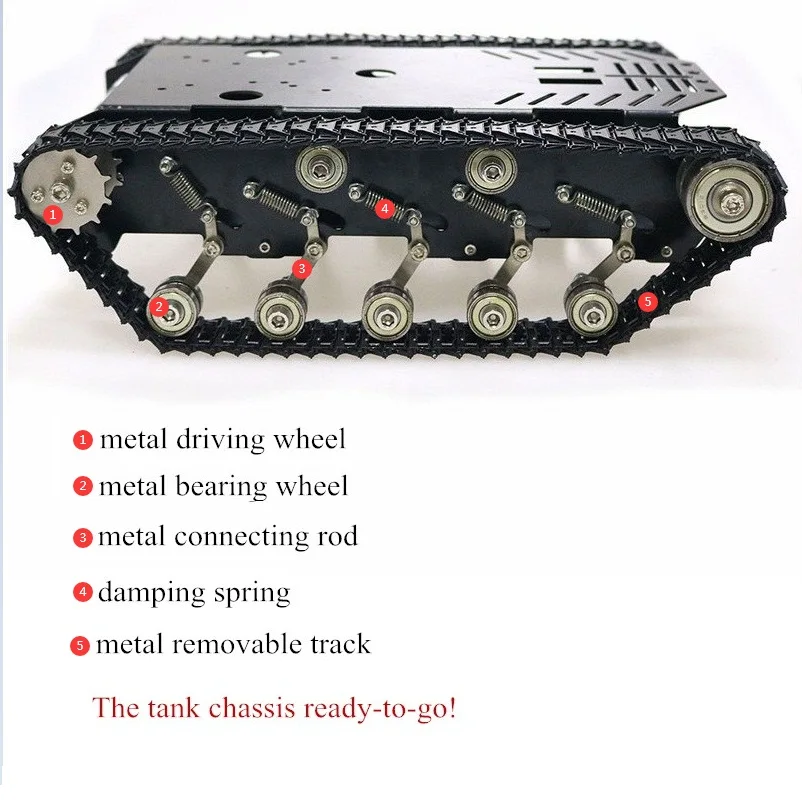 1
4
3
2
5

1 metal driving wheel
2 metal bearing wheel
3 metal connecting rod
4 damping spring
5 metal removable track

The tank chassis ready-to-go!