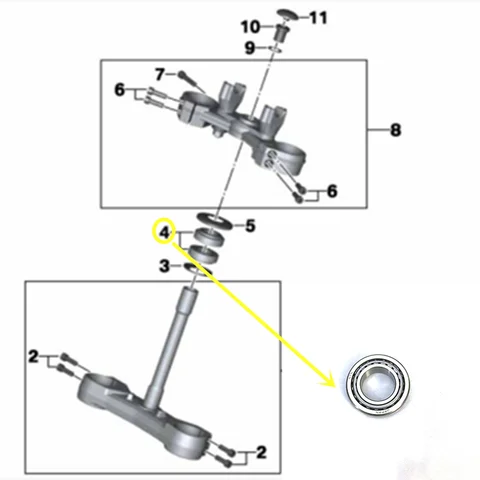 11
10
9
7
6
8
6
5
4
3
2
2